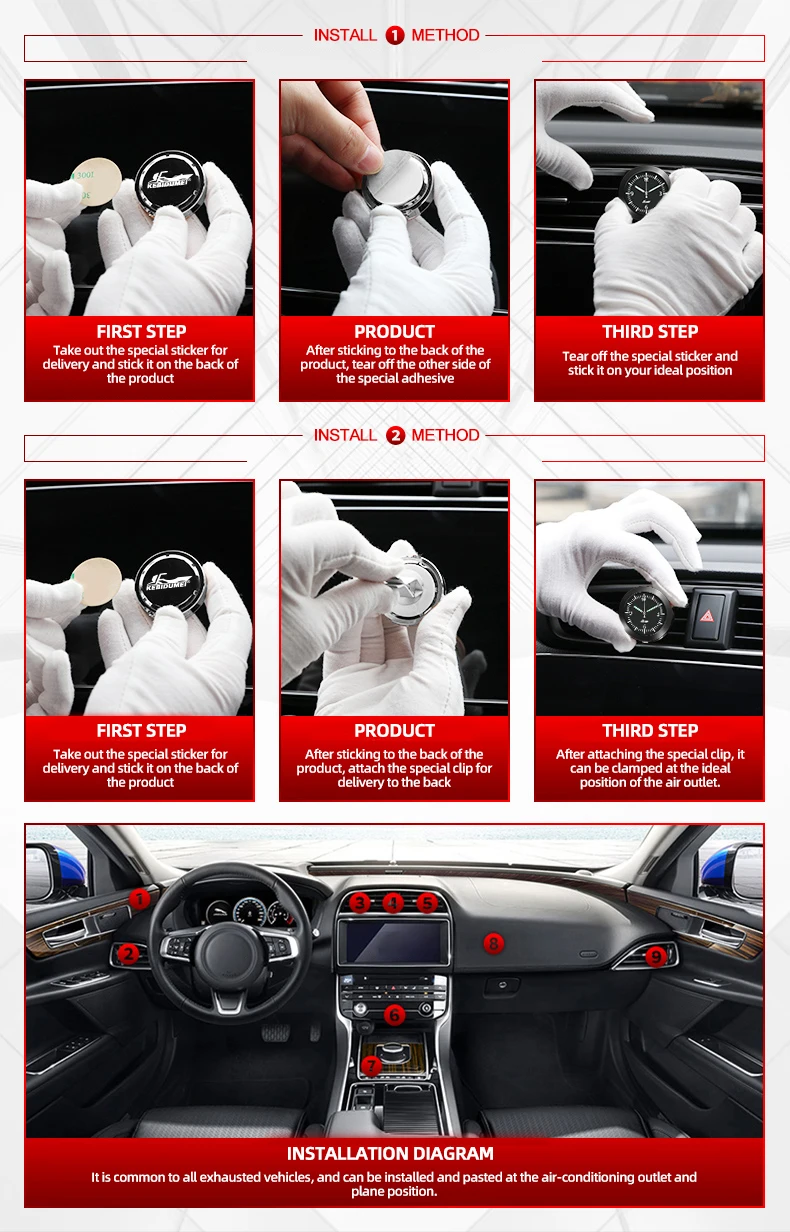 INSTALL 1 METHOD

KEBIDUMEI

FIRST STEP
Take out the special sticker for delivery and stick it on the back of the product

PRODUCT
After sticking to the back of the product, tear off the other side of the special adhesive

THIRD STEP
Tear off the special sticker and stick it on your ideal position

INSTALL 2 METHOD

KEBIDUMEI

FIRST STEP
Take out the special sticker for delivery and stick it on the back of the product

PRODUCT
After sticking to the back of the product, attach the special clip for delivery to the back

THIRD STEP
After attaching the special clip, it can be clamped at the ideal position of the air outlet.

1 2 3 4 5 6 7 8 9

INSTALLATION DIAGRAM
It is common to all exhausted vehicles, and can be installed and pasted at the air-conditioning outlet and plane position.