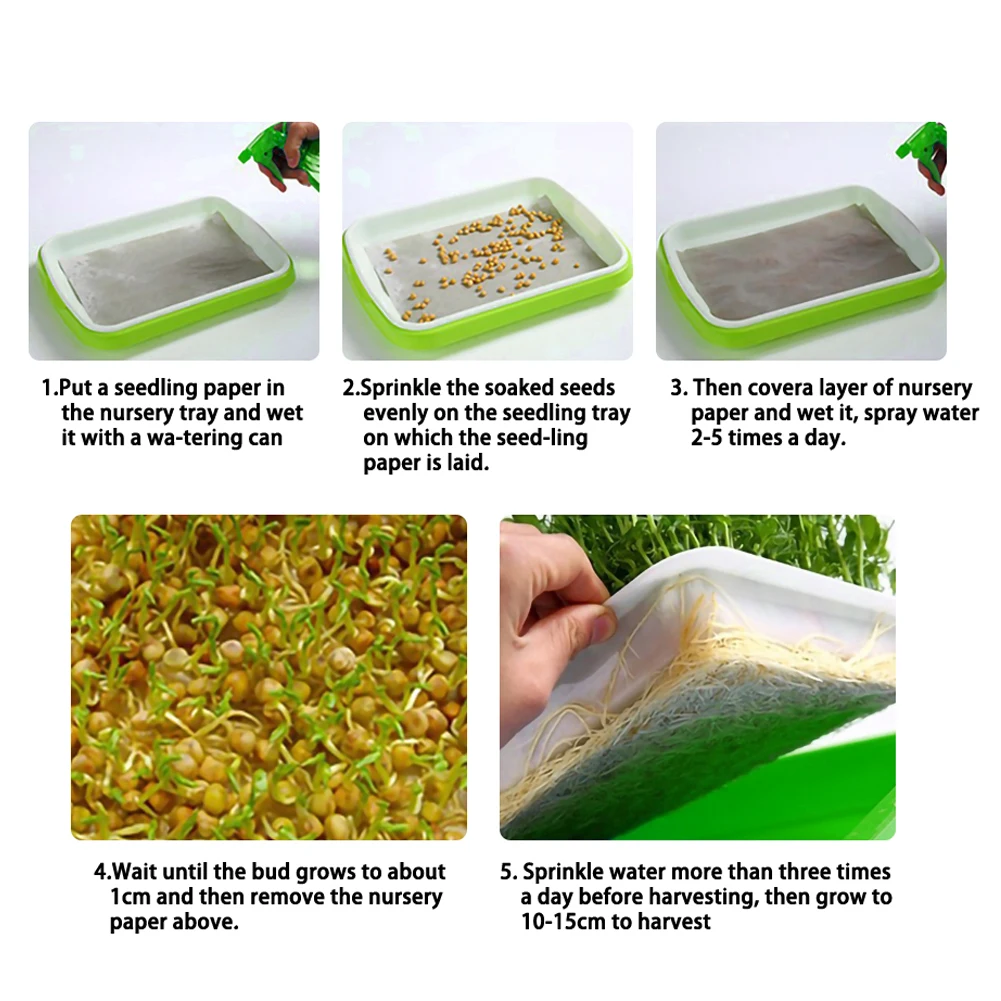 1.Put a seedling paper in the nursery tray and wet it with a wa-tering can

2.Sprinkle the soaked seeds evenly on the seedling tray on which the seed-ling paper is laid.

3. Then covera layer of nursery paper and wet it, spray water 2-5 times a day.

4.Wait until the bud grows to about 1cm and then remove the nursery paper above.

5. Sprinkle water more than three times a day before harvesting, then grow to 10-15cm to harvest