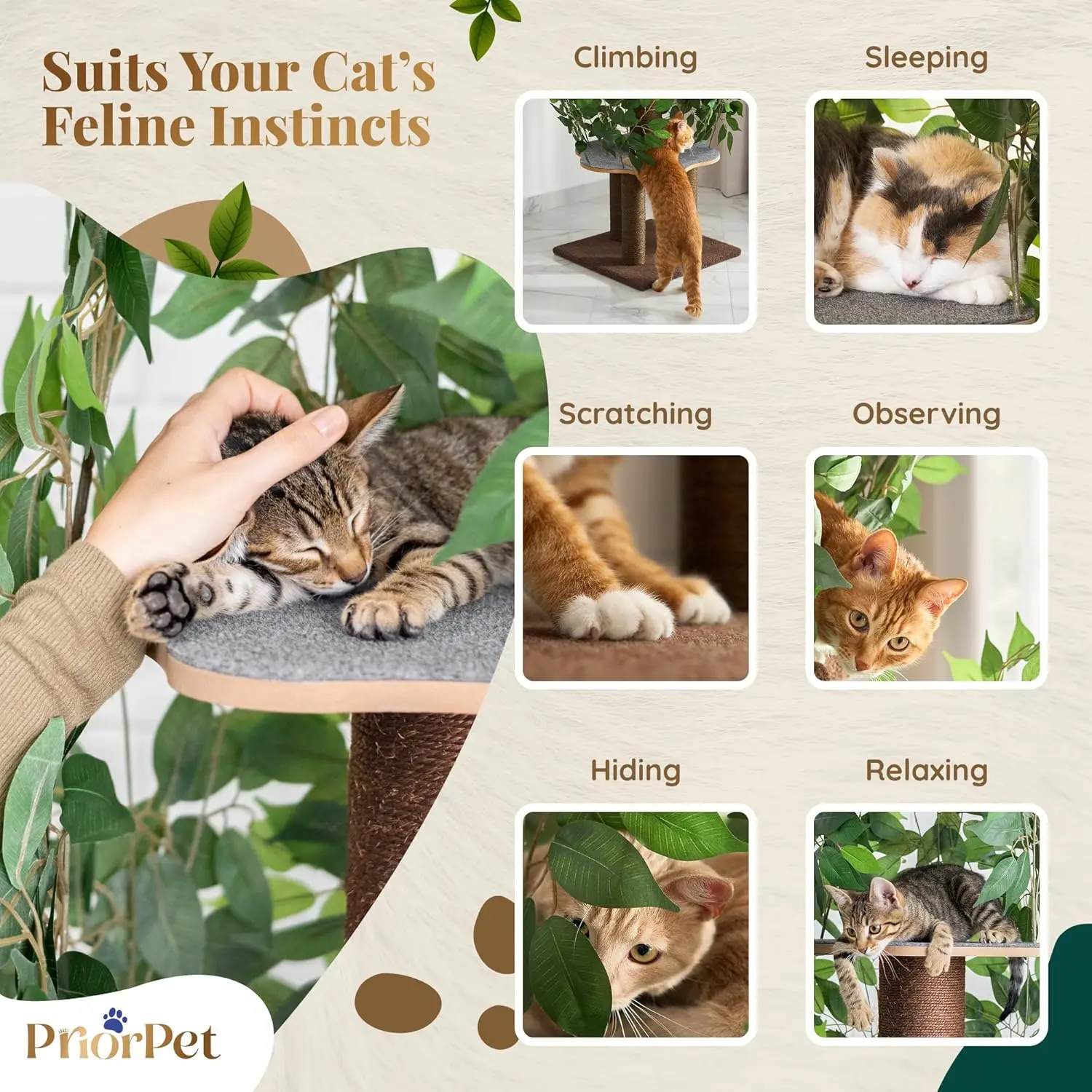 Suits Your Cat's Feline Instincts

Climbing

Sleeping

Scratching

Observing

Hiding

Relaxing

PriorPet