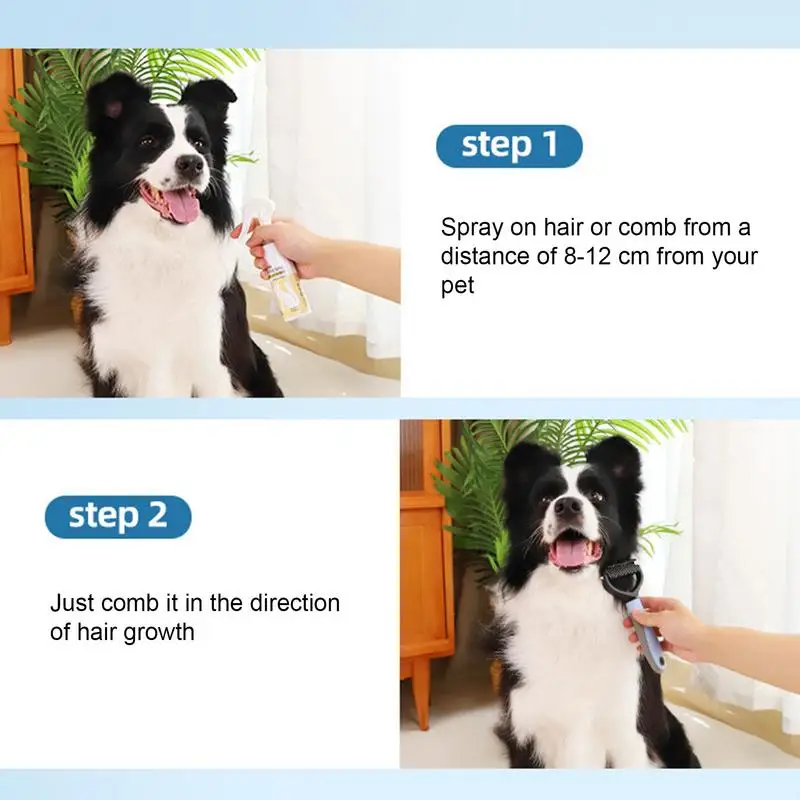 step 1

Spray on hair or comb from a distance of 8-12 cm from your pet

step 2

Just comb it in the direction of hair growth