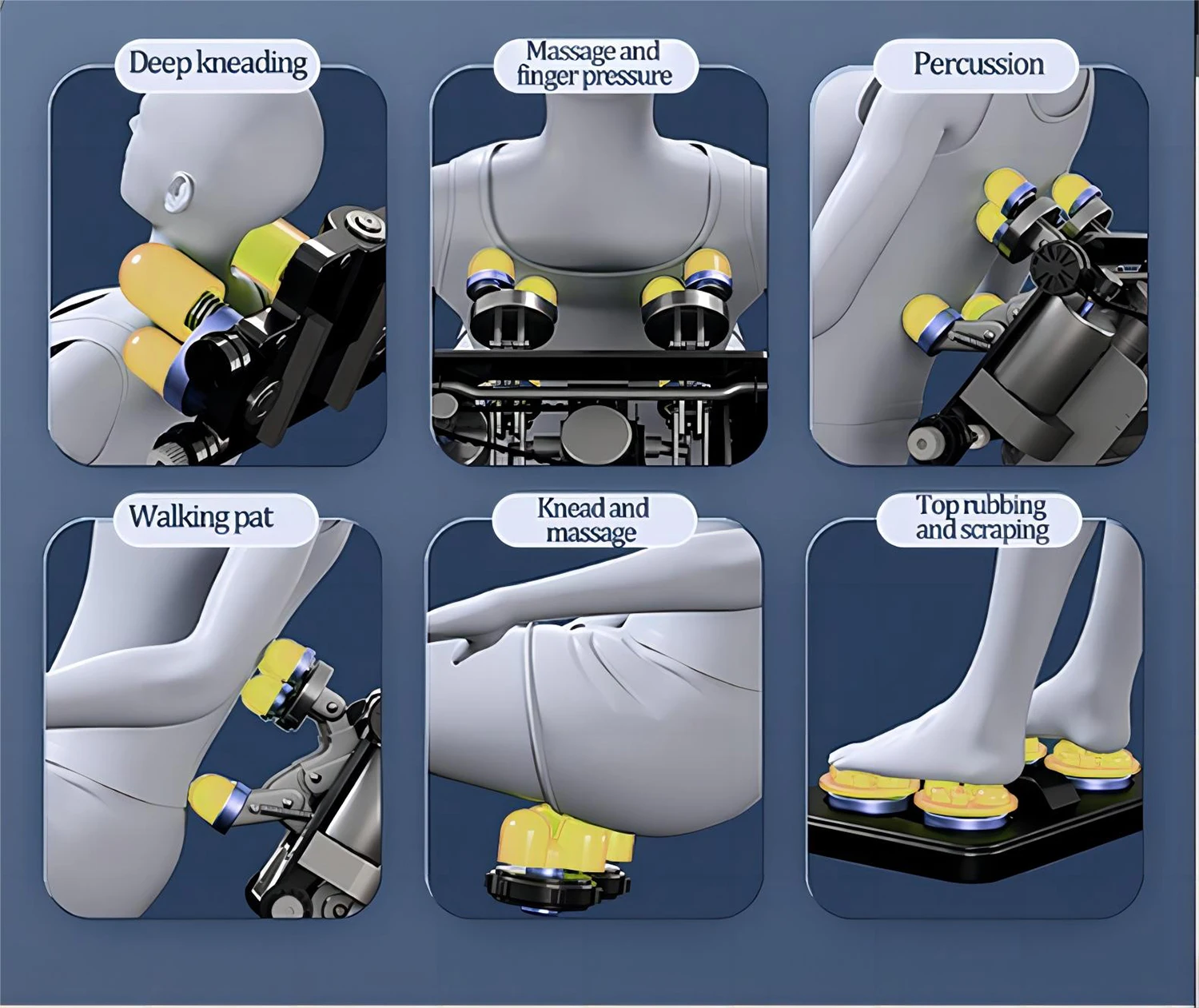 Deep kneading

Massage and finger pressure

Percussion

Walking pat

Knead and massage

Top rubbing and scraping