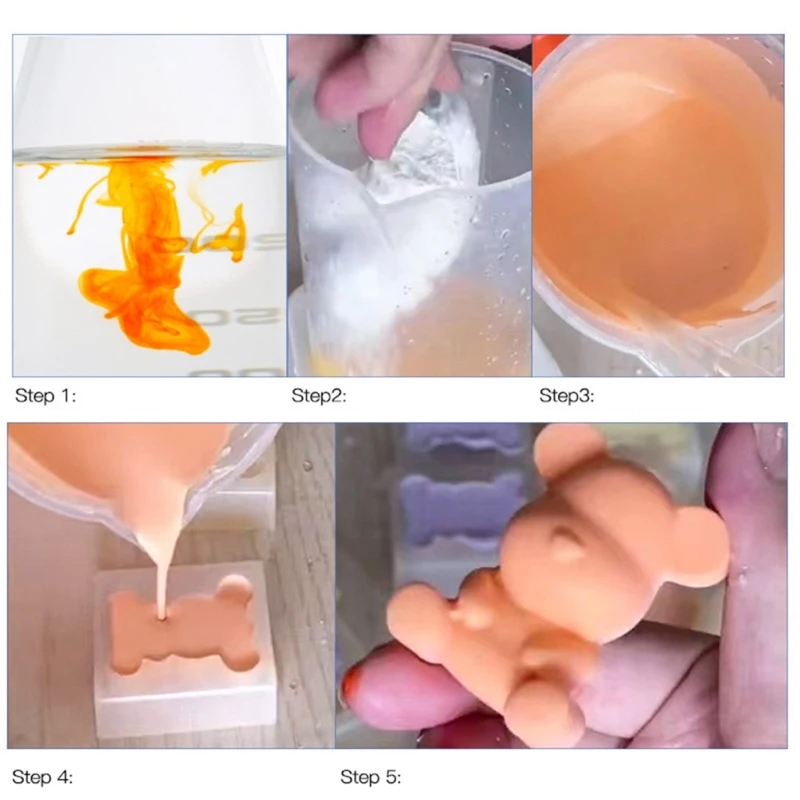 Step 1:

Step2:

Step3:

Step 4:

Step 5: