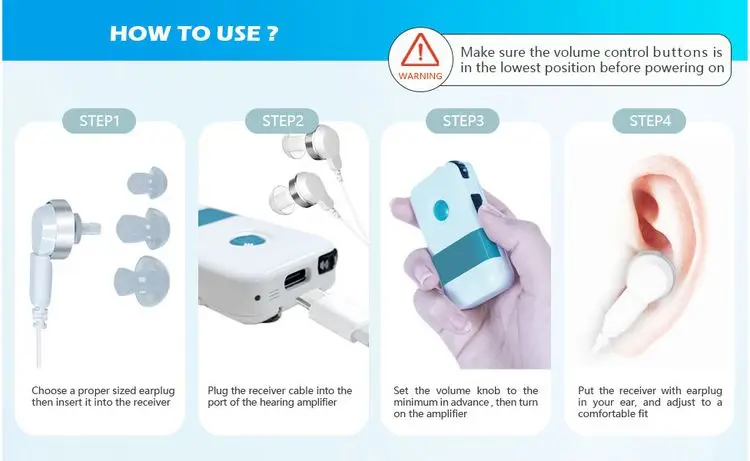 HOW TO USE ?

WARNING

Make sure the volume control buttons is in the lowest position before powering on

STEP1

Choose a proper sized earplug then insert it into the receiver

STEP2

Plug the receiver cable into the port of the hearing amplifier

STEP3

Set the volume knob to the minimum in advance , then turn on the amplifier

STEP4

Put the receiver with earplug in your ear, and adjust to a comfortable fit