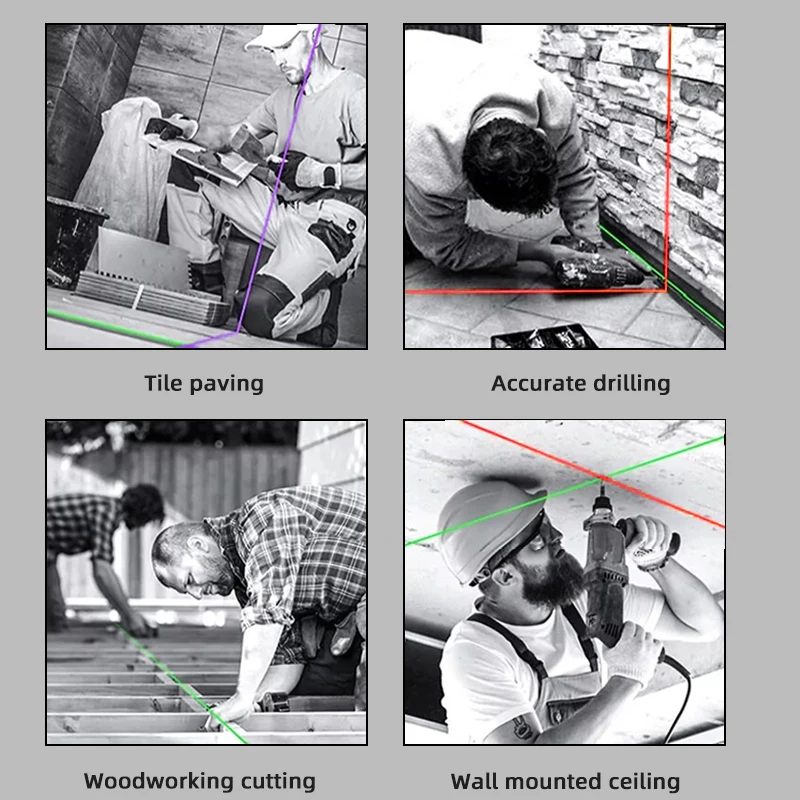 Tile paving

Accurate drilling

Woodworking cutting

Wall mounted ceiling