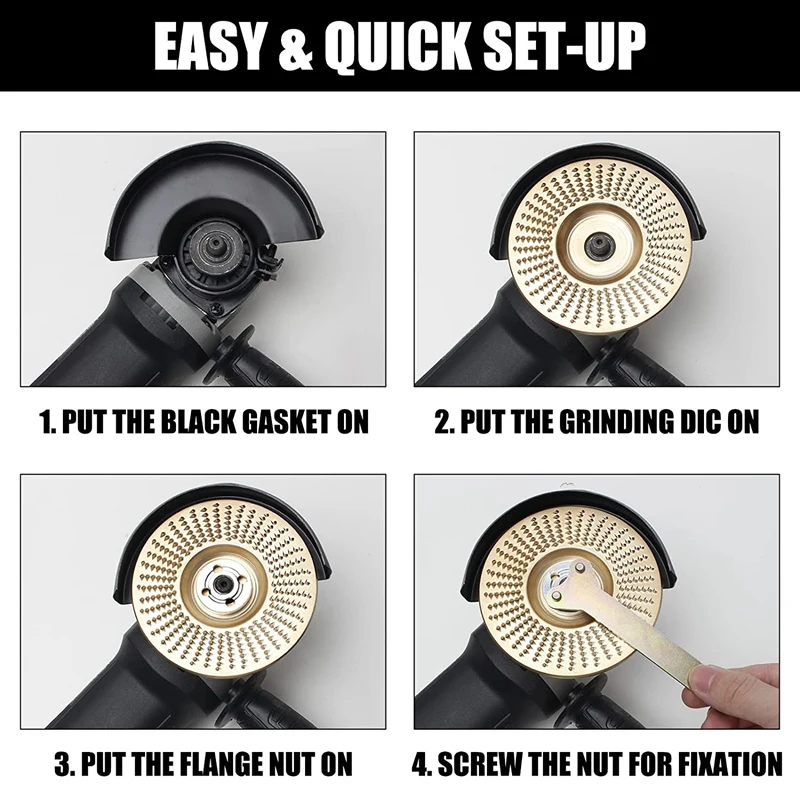 EASY & QUICK SET-UP

1. PUT THE BLACK GASKET ON

2. PUT THE GRINDING DIC ON

3. PUT THE FLANGE NUT ON

4. SCREW THE NUT FOR FIXATION