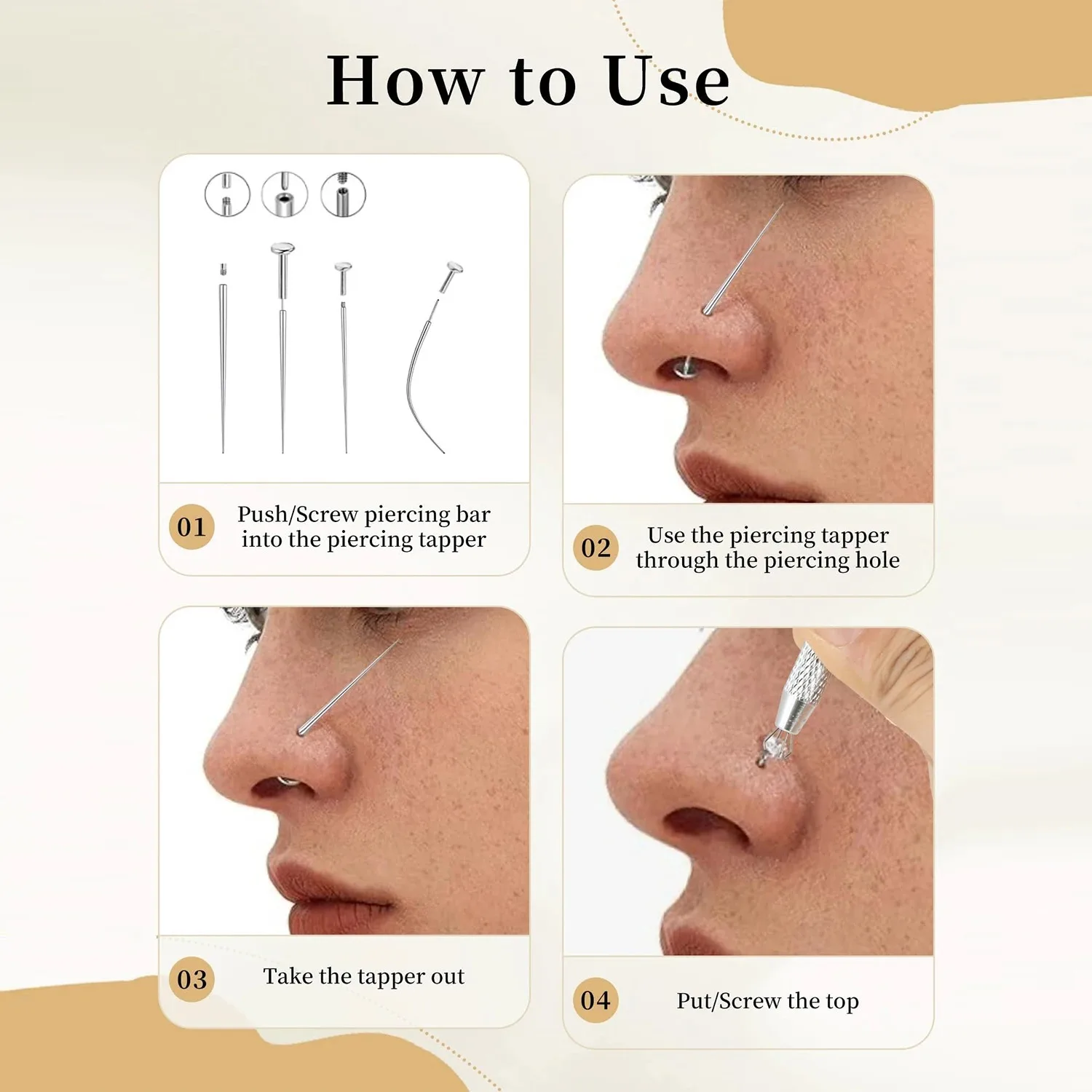 How to Use

01 Push/Screw piercing bar into the piercing tapper

02 Use the piercing tapper through the piercing hole

03 Take the tapper out

04 Put/Screw the top