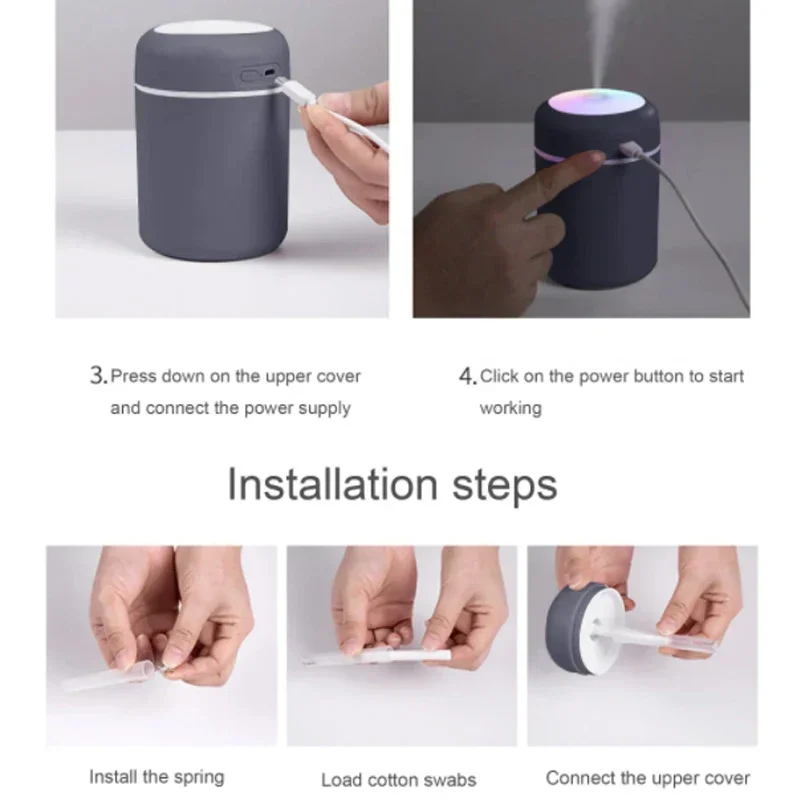 3. Press down on the upper cover and connect the power supply

4. Click on the power button to start working

Installation steps

Install the spring

Load cotton swabs

Connect the upper cover