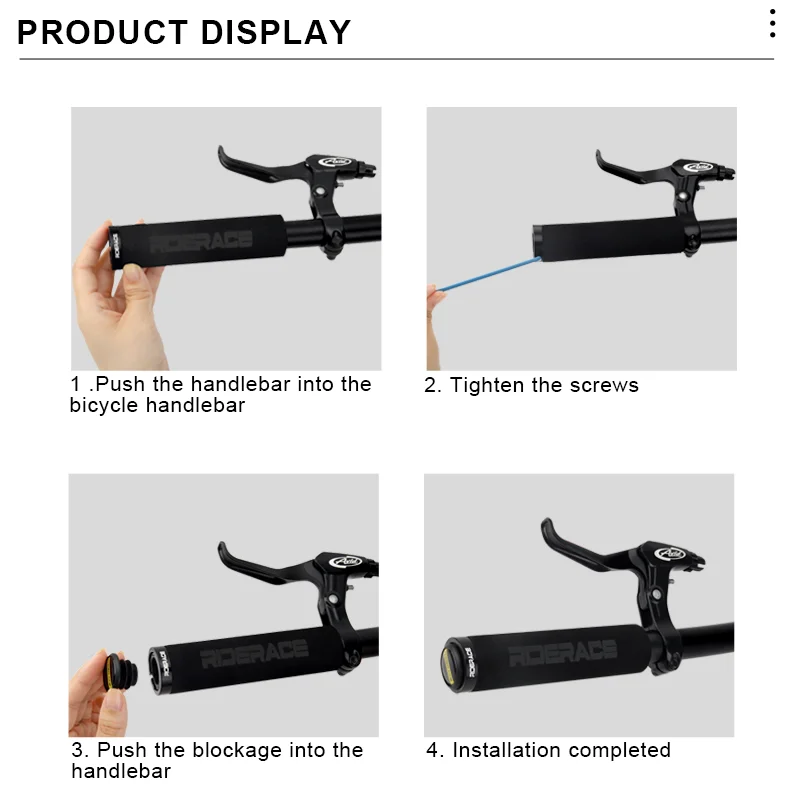 PRODUCT DISPLAY

RIDERACE

1 .Push the handlebar into the bicycle handlebar

2. Tighten the screws

RIDERACE

3. Push the blockage into the handlebar

RIDERACE

4. Installation completed