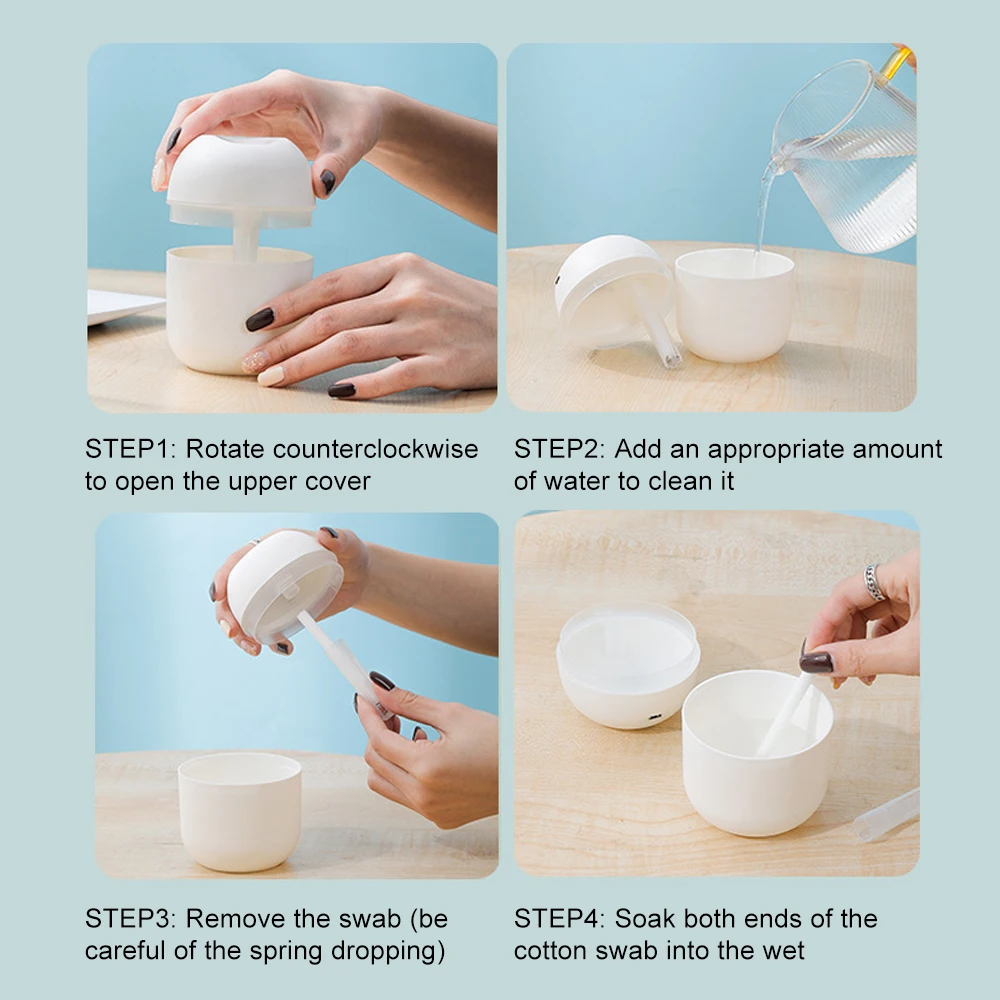 STEP1: Rotate counterclockwise to open the upper cover

STEP2: Add an appropriate amount of water to clean it

STEP3: Remove the swab (be careful of the spring dropping)

STEP4: Soak both ends of the cotton swab into the wet