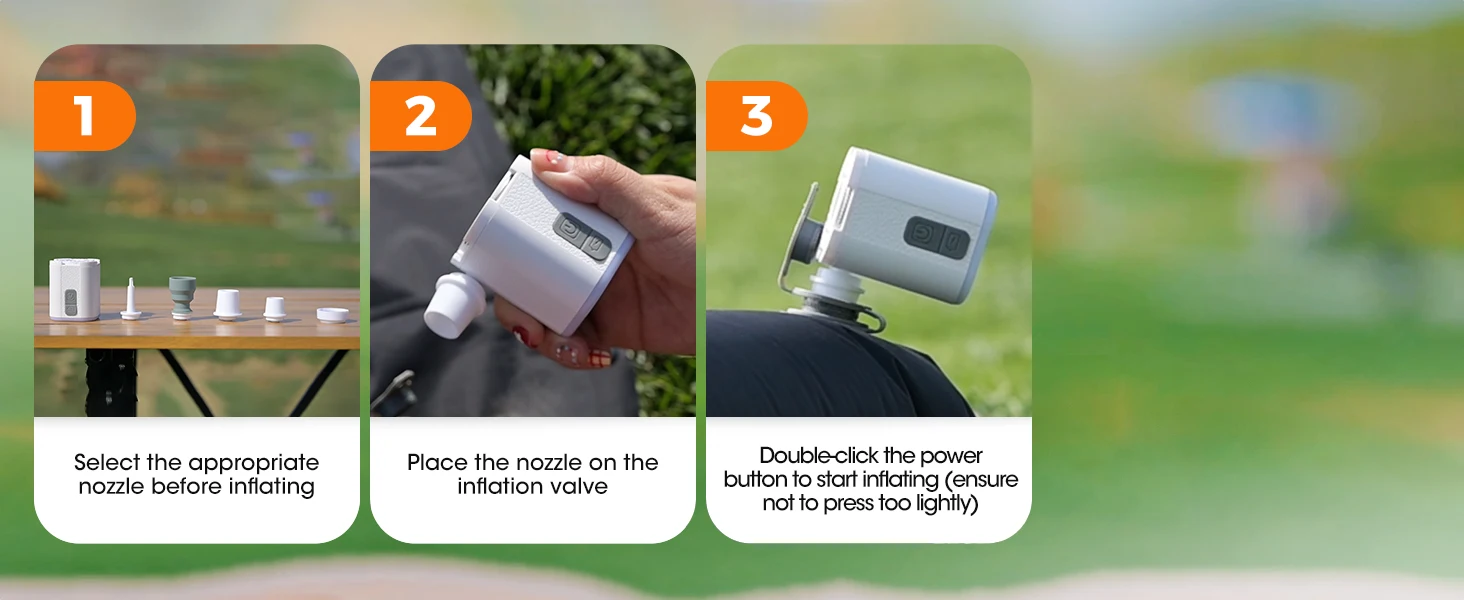 1

Select the appropriate nozzle before inflating

2

Place the nozzle on the inflation valve

3

Double-click the power button to start inflating (ensure not to press too lightly)