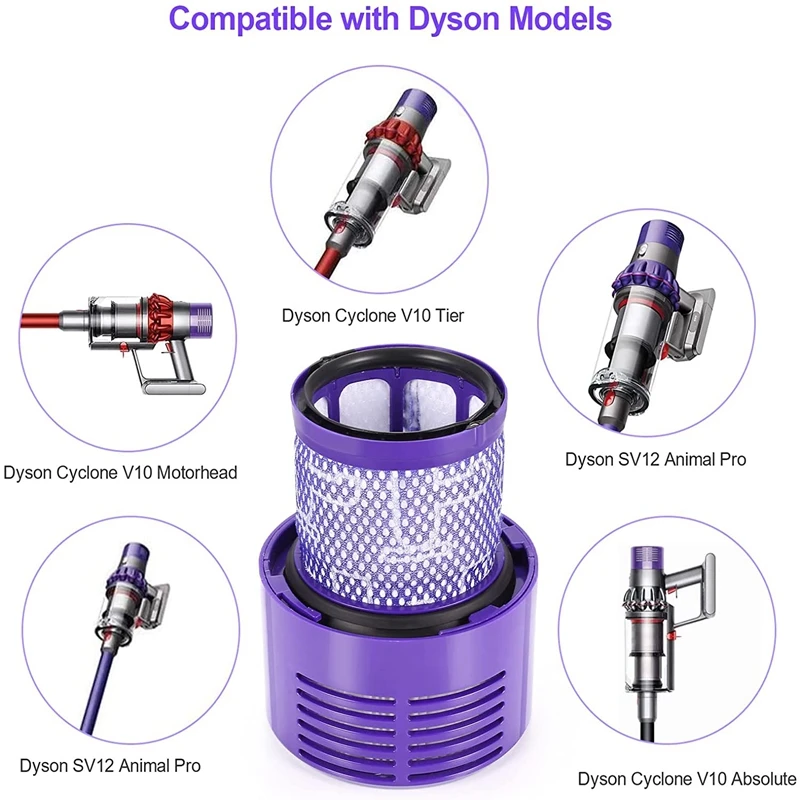 Compatible with Dyson Models

Dyson Cyclone V10 Tier

Dyson Cyclone V10 Motorhead

Dyson SV12 Animal Pro

Dyson SV12 Animal Pro

Dyson Cyclone V10 Absolute