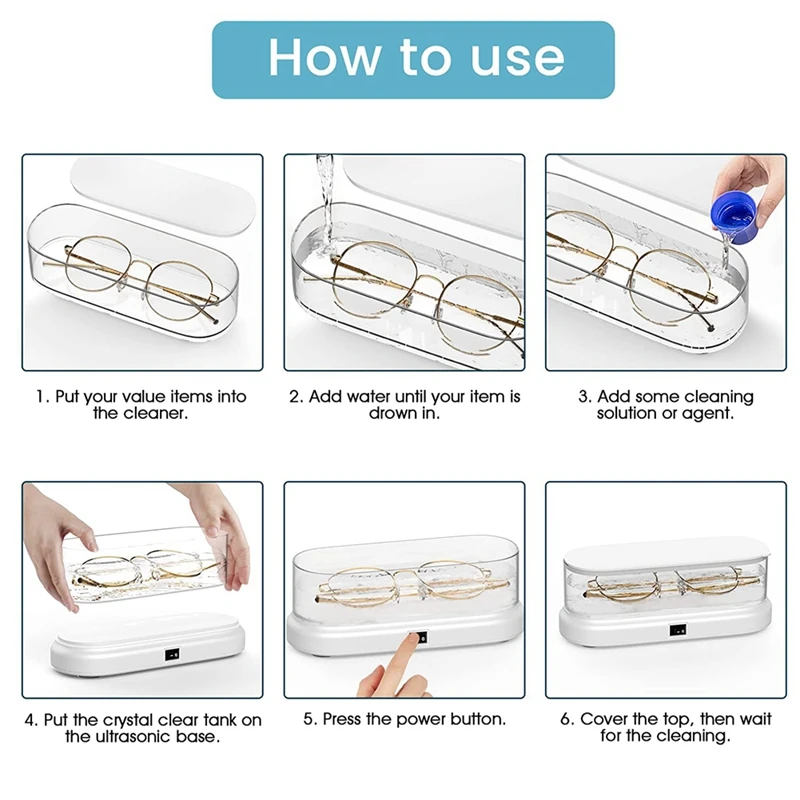 How to use

1. Put your value items into the cleaner.

2. Add water until your item is drown in.

3. Add some cleaning solution or agent.

4. Put the crystal clear tank on the ultrasonic base.

5. Press the power button.

6. Cover the top, then wait for the cleaning.