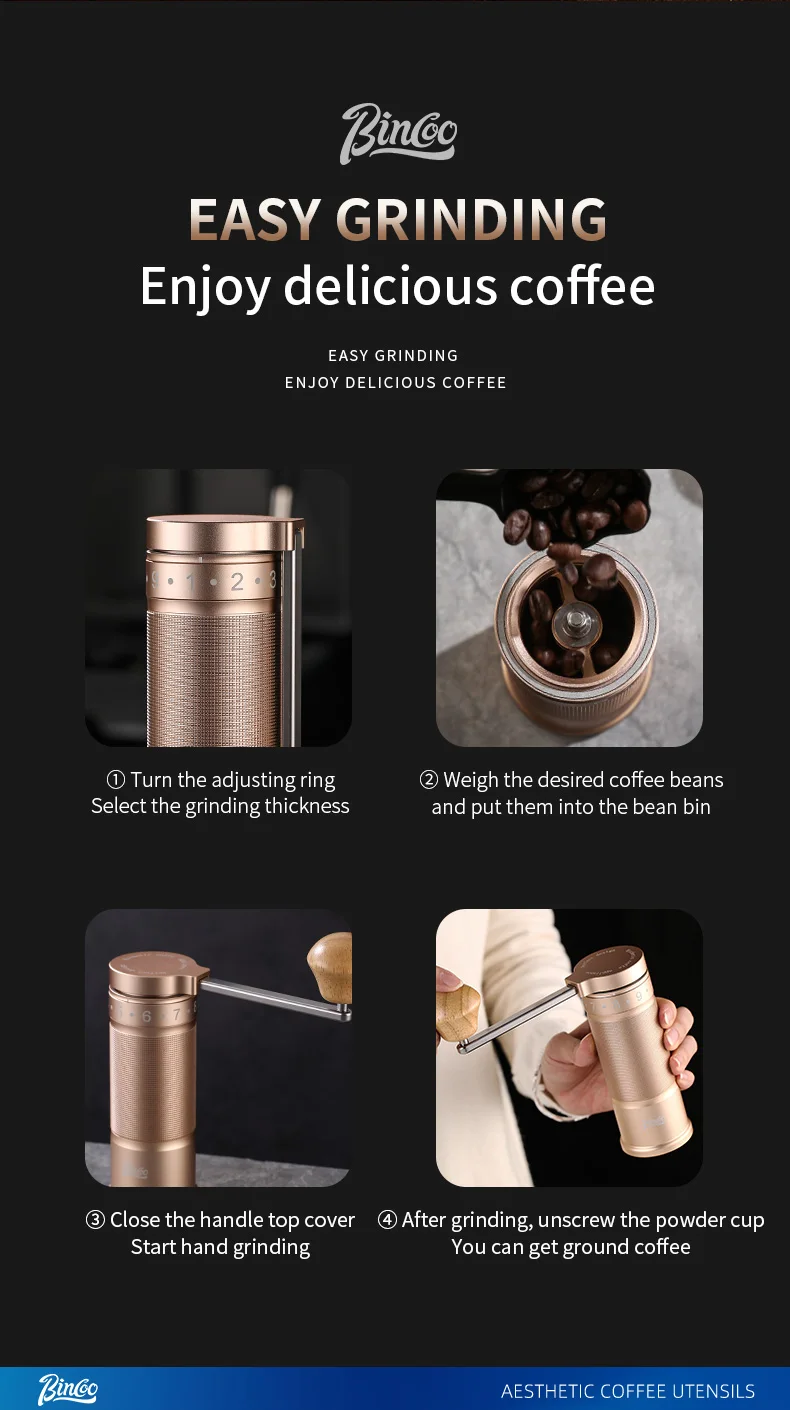 Bincoo

EASY GRINDING
Enjoy delicious coffee

EASY GRINDING
ENJOY DELICIOUS COFFEE

9 · 1 · 2 · 3

① Turn the adjusting ring
Select the grinding thickness

② Weigh the desired coffee beans and put them into the bean bin

6 · 7

③ Close the handle top cover
Start hand grinding

④ After grinding, unscrew the powder cup
You can get ground coffee

Bincoo
AESTHETIC COFFEE UTENSILS