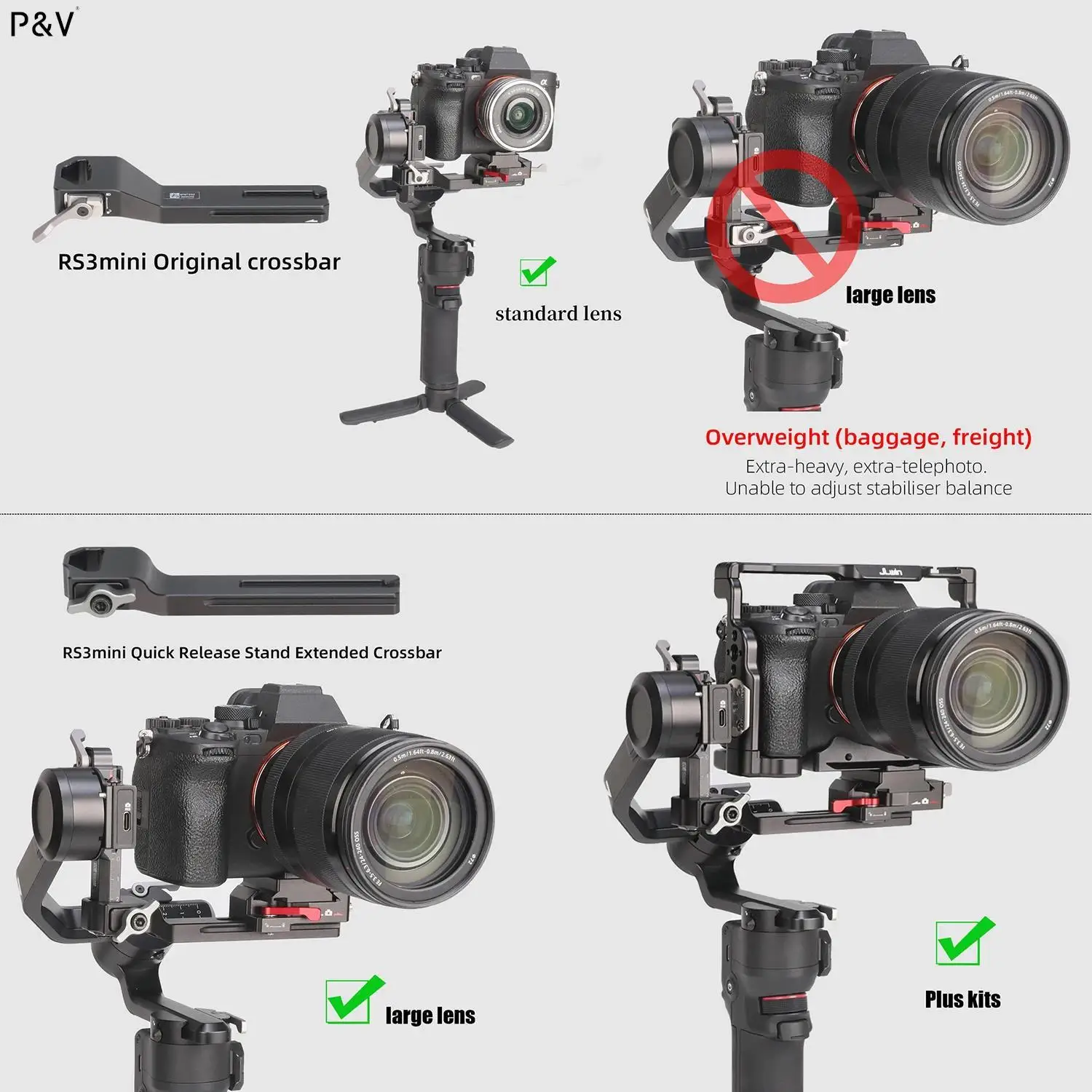 P&V

RS3mini Original crossbar

standard lens

large lens

Overweight (baggage, freight)
Extra-heavy, extra-telephoto.
Unable to adjust stabiliser balance

RS3mini Quick Release Stand Extended Crossbar

large lens

Plus kits