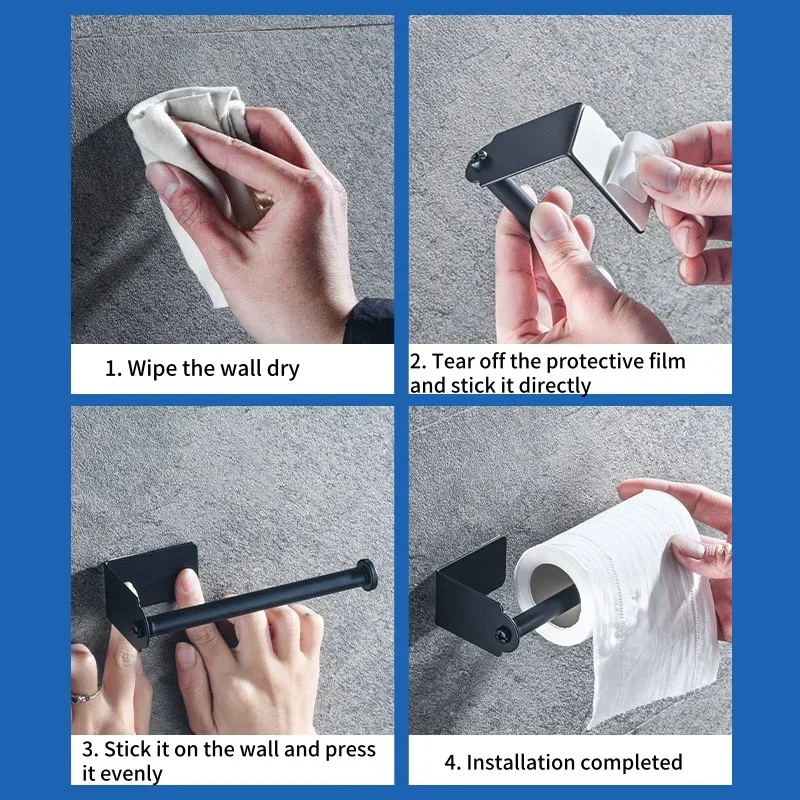 1. Wipe the wall dry

2. Tear off the protective film and stick it directly

3. Stick it on the wall and press it evenly

4. Installation completed