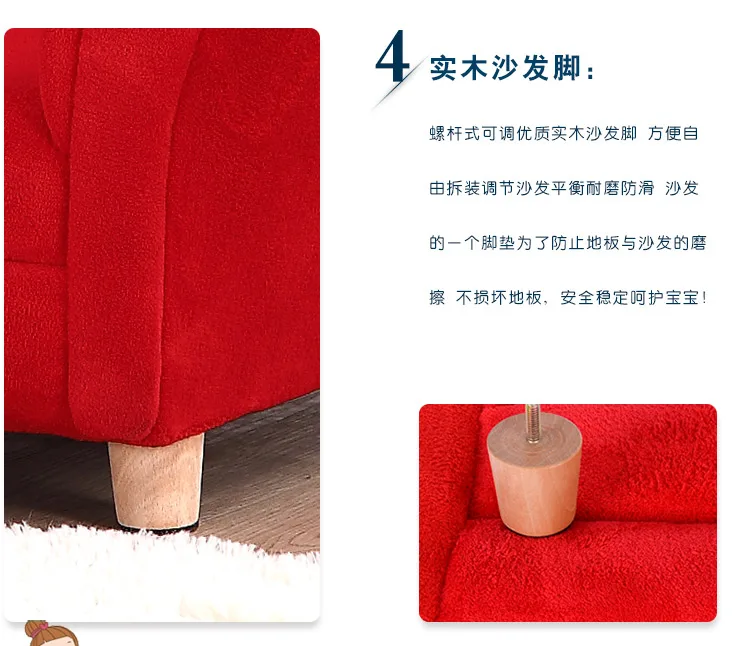 4 实木沙发脚：

螺杆式可调优质实木沙发脚 方便自由拆装调节沙发平衡耐磨防滑 沙发的一个脚垫为了防止地板与沙发的磨擦 不损坏地板，安全稳定呵护宝宝！