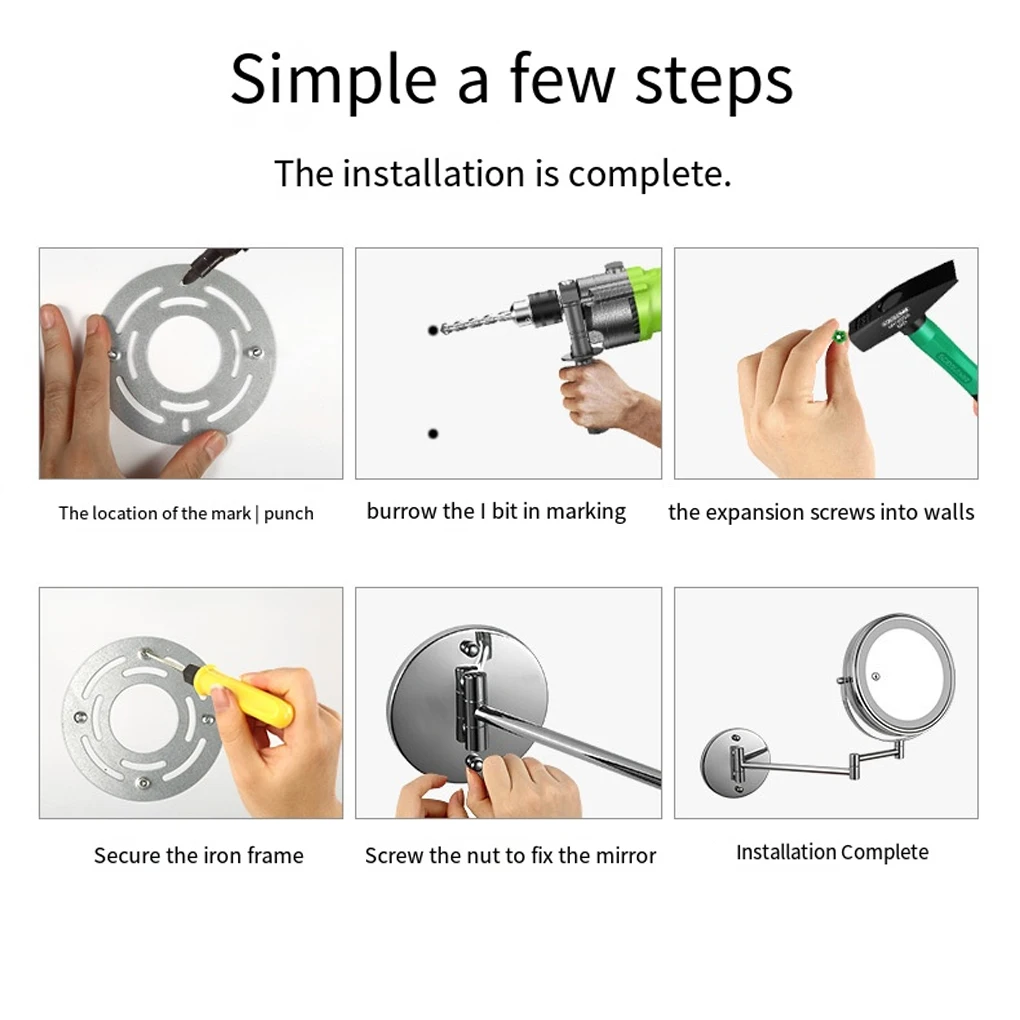 Simple a few steps

The installation is complete.

The location of the mark | punch

burrow the I bit in marking

the expansion screws into walls

Secure the iron frame

Screw the nut to fix the mirror

Installation Complete