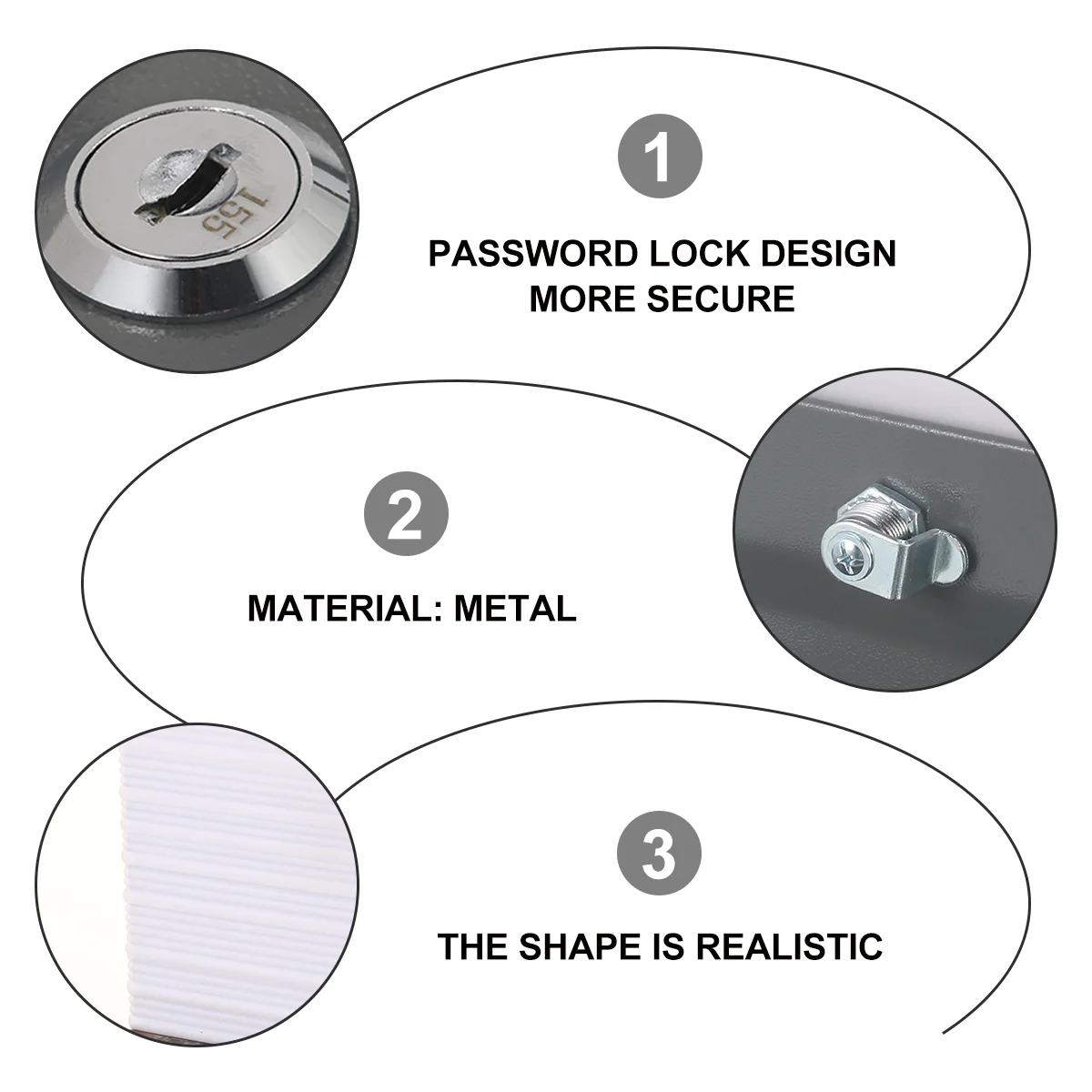 155

1

PASSWORD LOCK DESIGN
MORE SECURE

2

MATERIAL: METAL

3

THE SHAPE IS REALISTIC