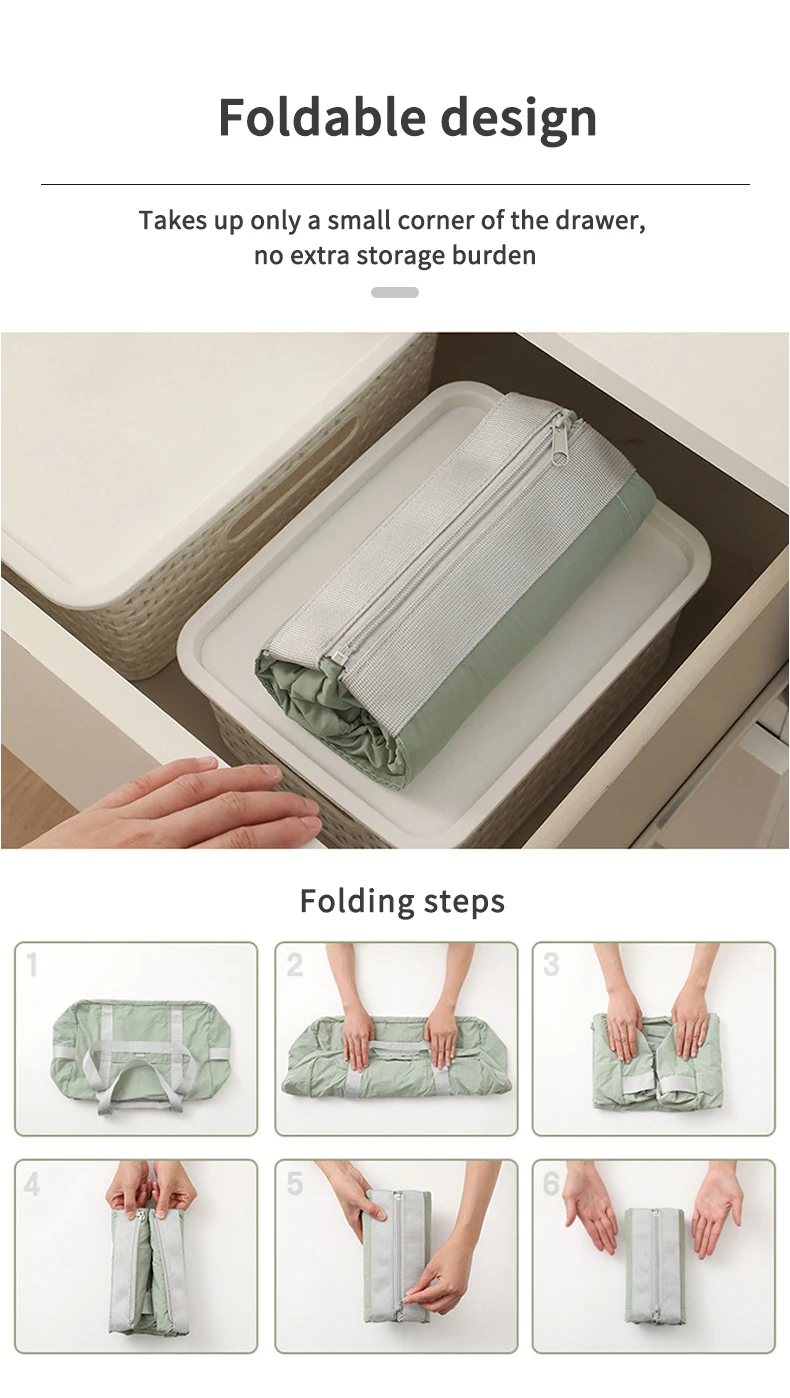 Foldable design

Takes up only a small corner of the drawer, no extra storage burden

Folding steps

1

2

3

4

5

6