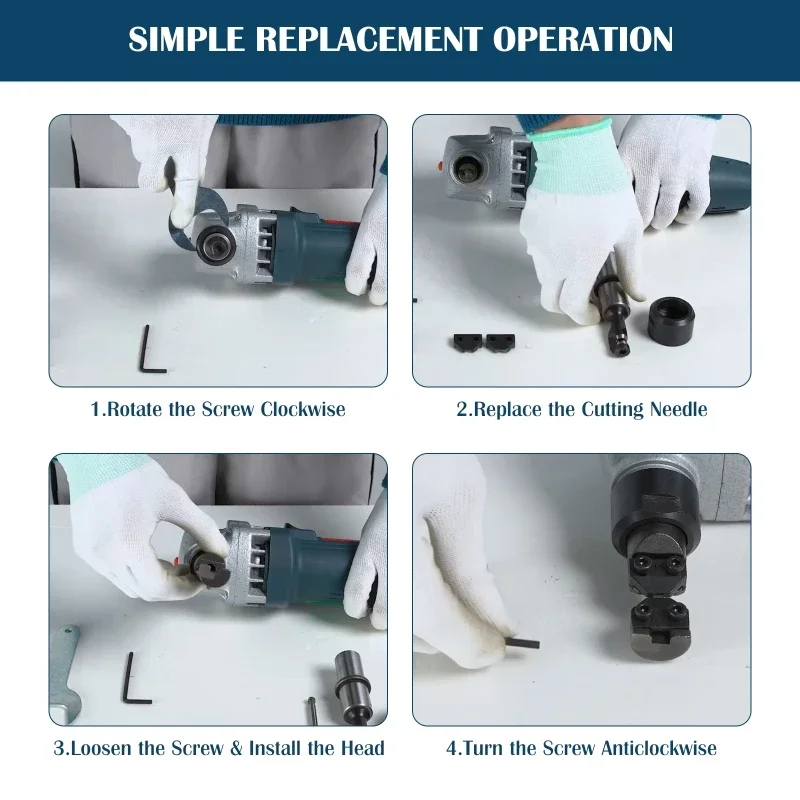 SIMPLE REPLACEMENT OPERATION

1.Rotate the Screw Clockwise

2.Replace the Cutting Needle

3.Loosen the Screw & Install the Head

4.Turn the Screw Anticlockwise