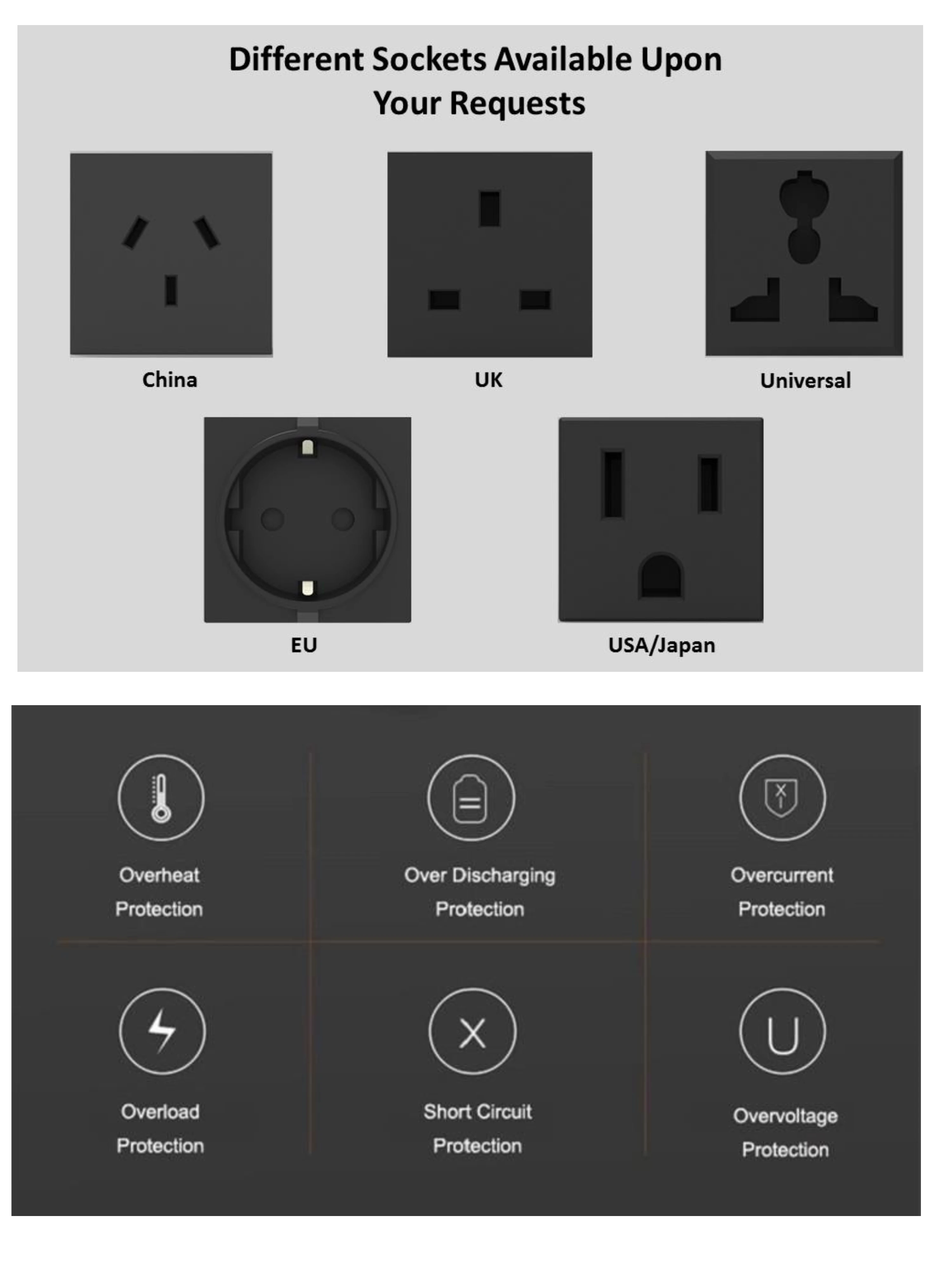 Different Sockets Available Upon Your Requests

China

UK

Universal

EU

USA/Japan

Overheat Protection

Over Discharging Protection

Overcurrent Protection

Overload Protection

Short Circuit Protection

Overvoltage Protection