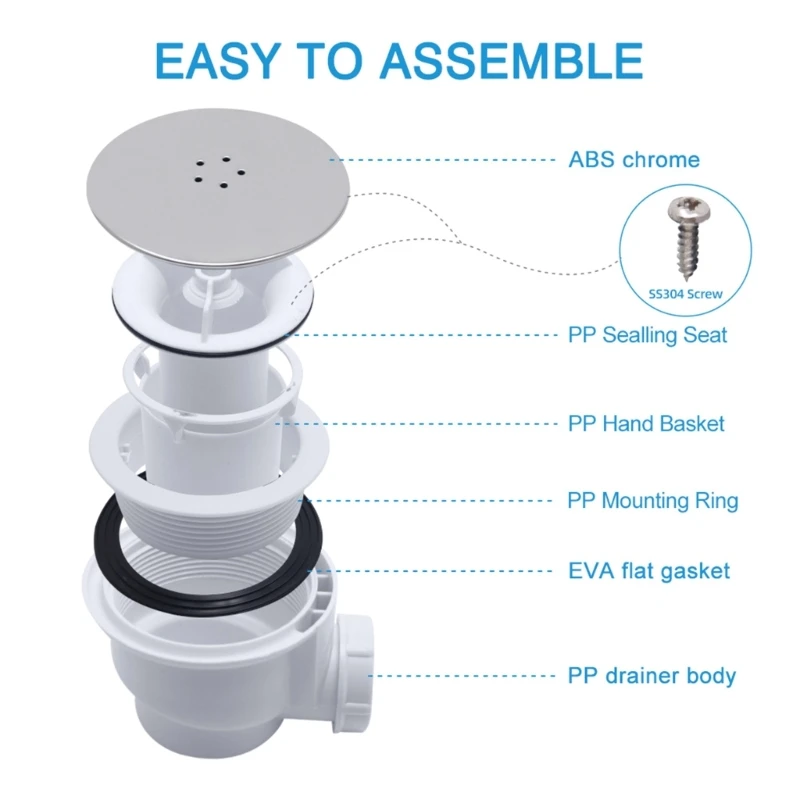 EASY TO ASSEMBLE

ABS chrome

SS304 Screw

PP Sealling Seat

PP Hand Basket

PP Mounting Ring

EVA flat gasket

PP drainer body