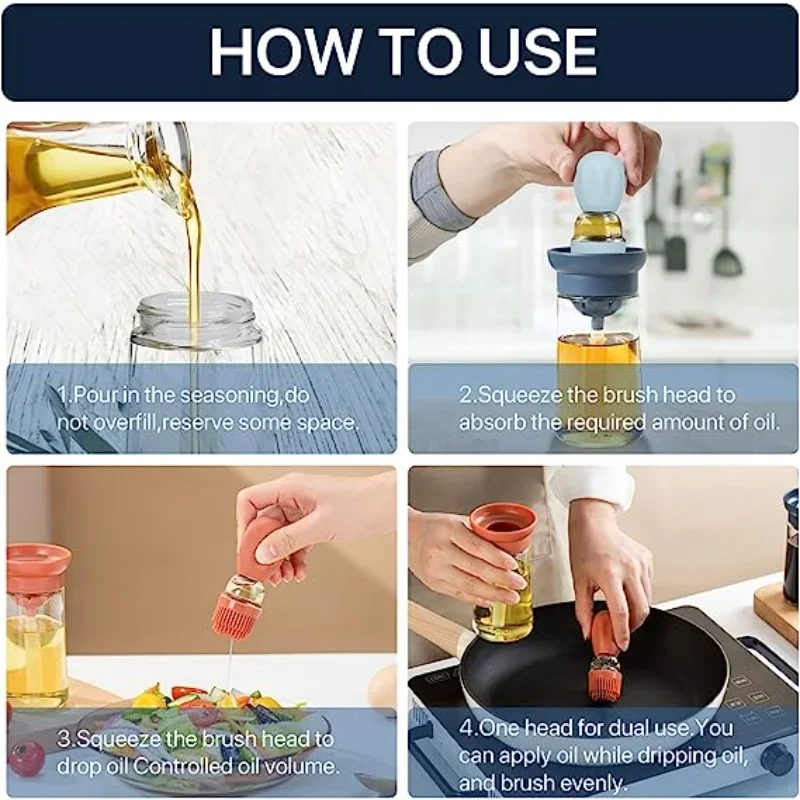 HOW TO USE

1.Pour in the seasoning,do not overfill,reserve some space.

2.Squeeze the brush head to absorb the required amount of oil.

3.Squeeze the brush head to drop oil Controlled oil volume.

4.One head for dual use.You can apply oil while dripping oil, and brush evenly.