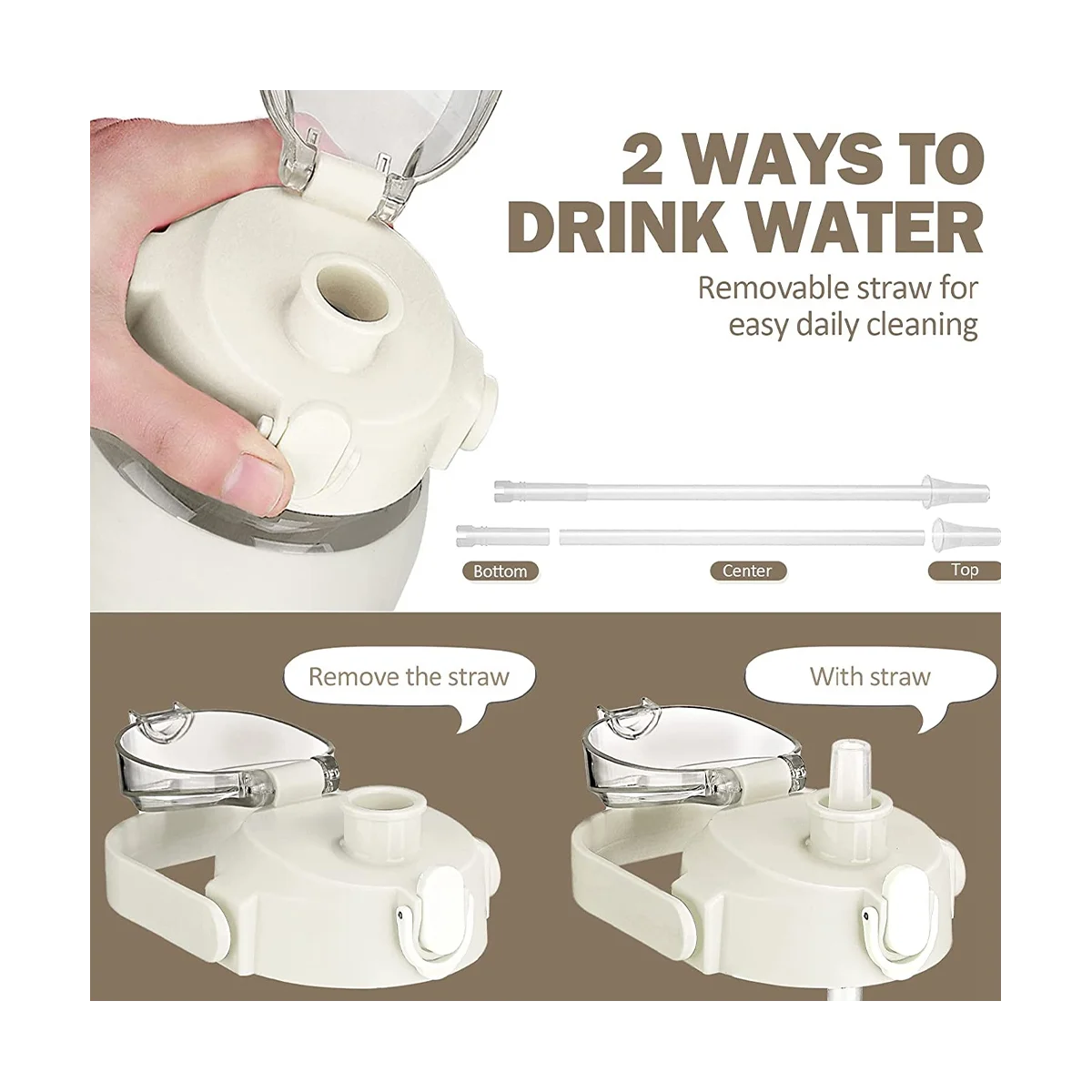 2 WAYS TO DRINK WATER

Removable straw for easy daily cleaning

Bottom

Center

Top

Remove the straw

With straw