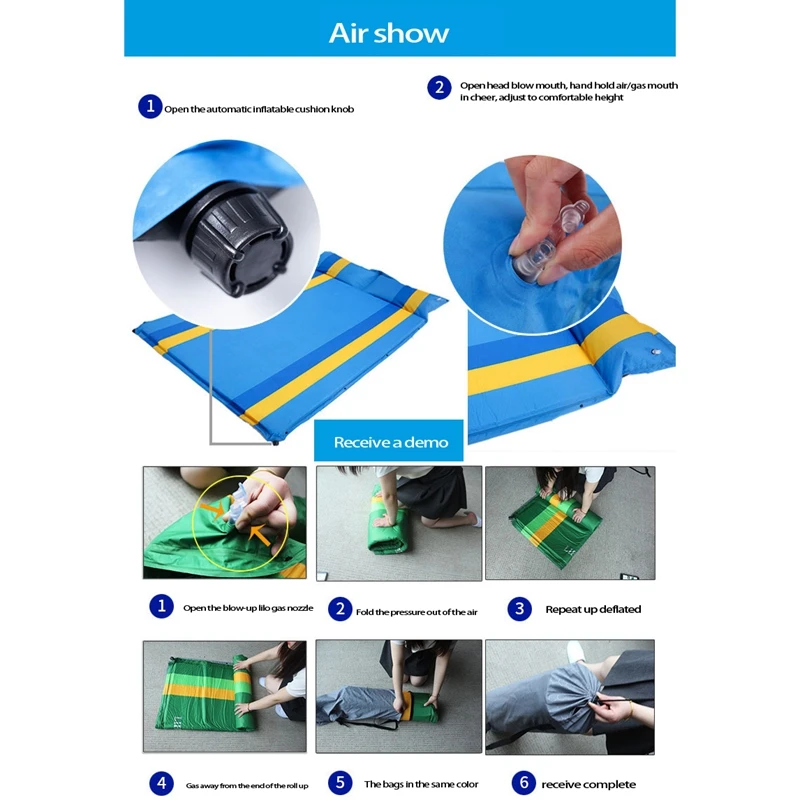 Air show

1 Open the automatic inflatable cushion knob

2 Open head blow mouth, hand hold air/gas mouth in cheer, adjust to comfortable height

Receive a demo

1 Open the blow-up lilo gas nozzle

2 Fold the pressure out of the air

3 Repeat up deflated

4 Gas away from the end of the roll up

5 The bags in the same color

6 receive complete