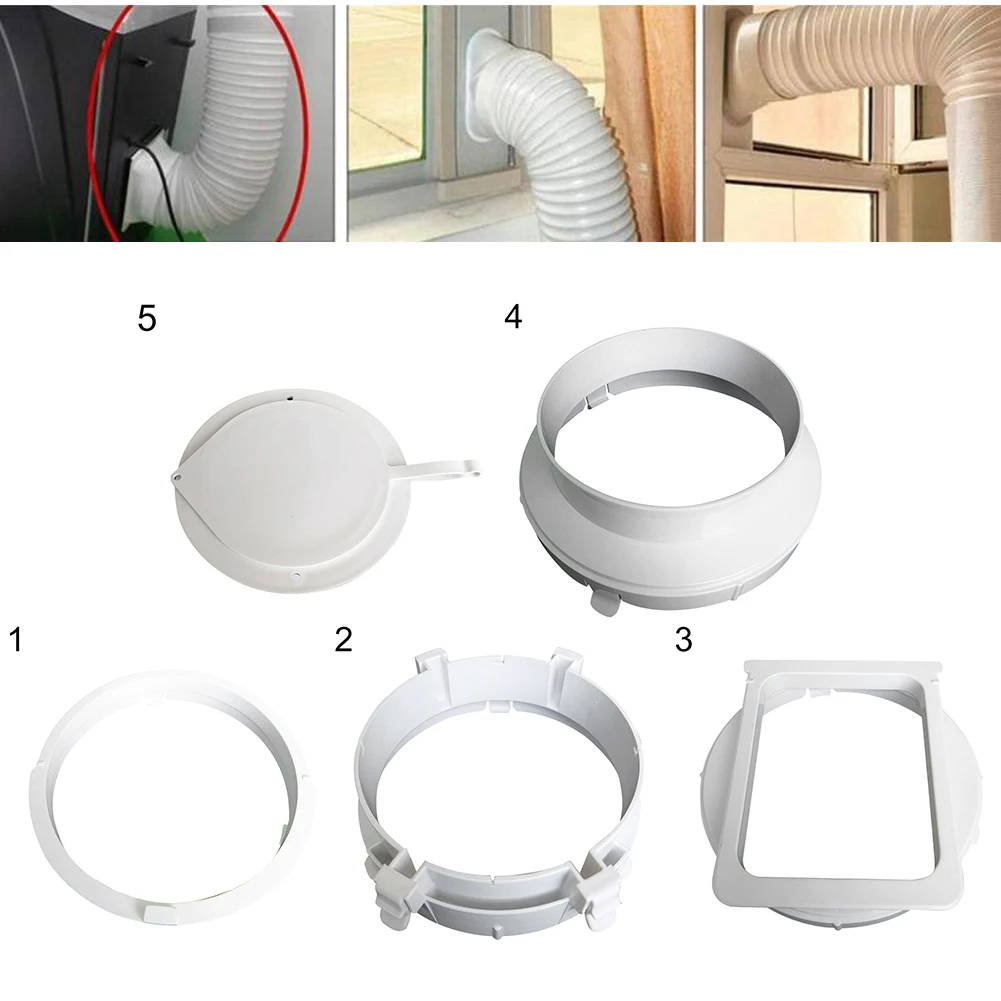 5

4

1

2

3