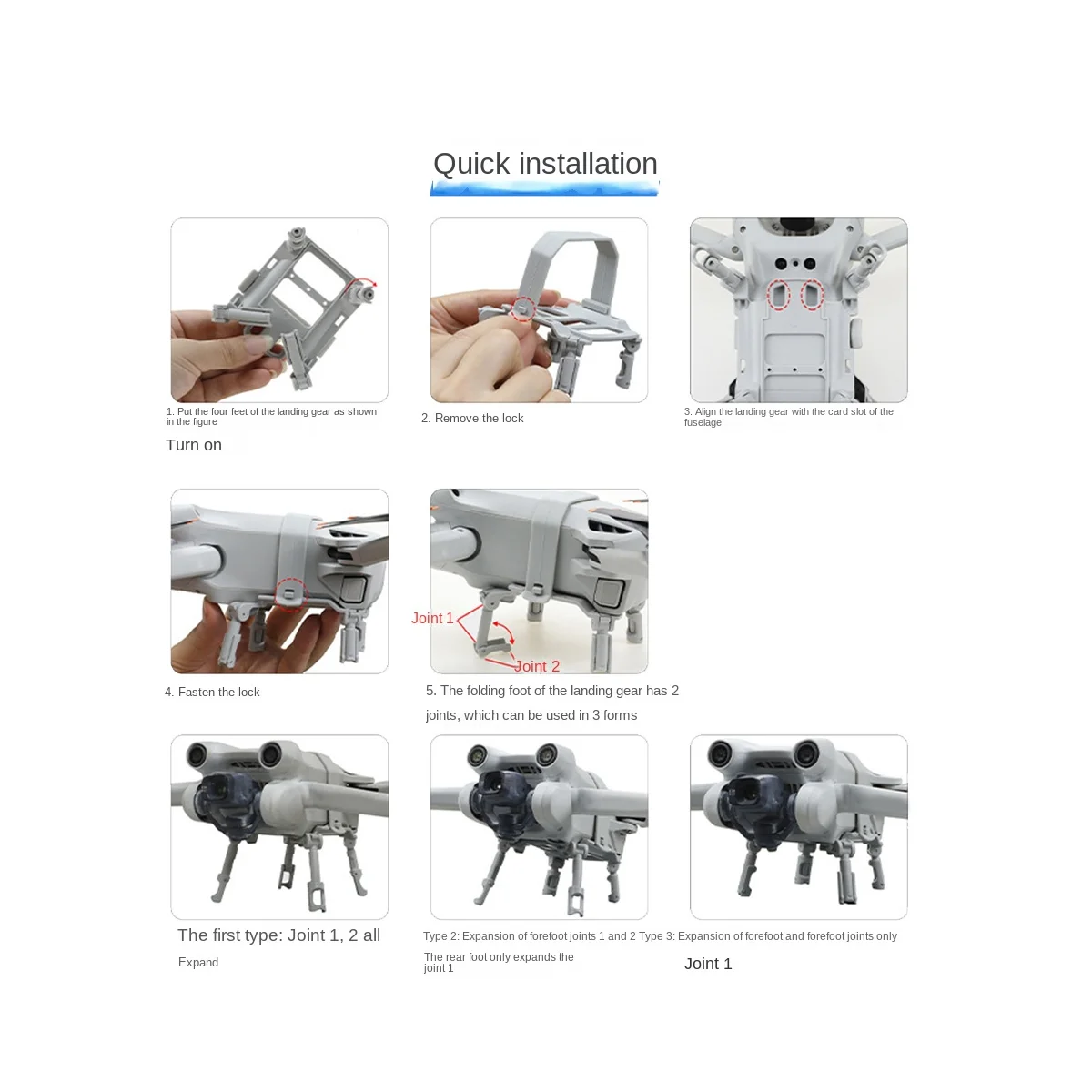 Quick installation

1. Put the four feet of the landing gear as shown in the figure

Turn on

2. Remove the lock

3. Align the landing gear with the card slot of the fuselage

4. Fasten the lock

Joint 1

Joint 2

5. The folding foot of the landing gear has 2 joints, which can be used in 3 forms

The first type: Joint 1, 2 all

Expand

Type 2: Expansion of forefoot joints 1 and 2

The rear foot only expands the joint 1

Type 3: Expansion of forefoot and forefoot joints only

Joint 1