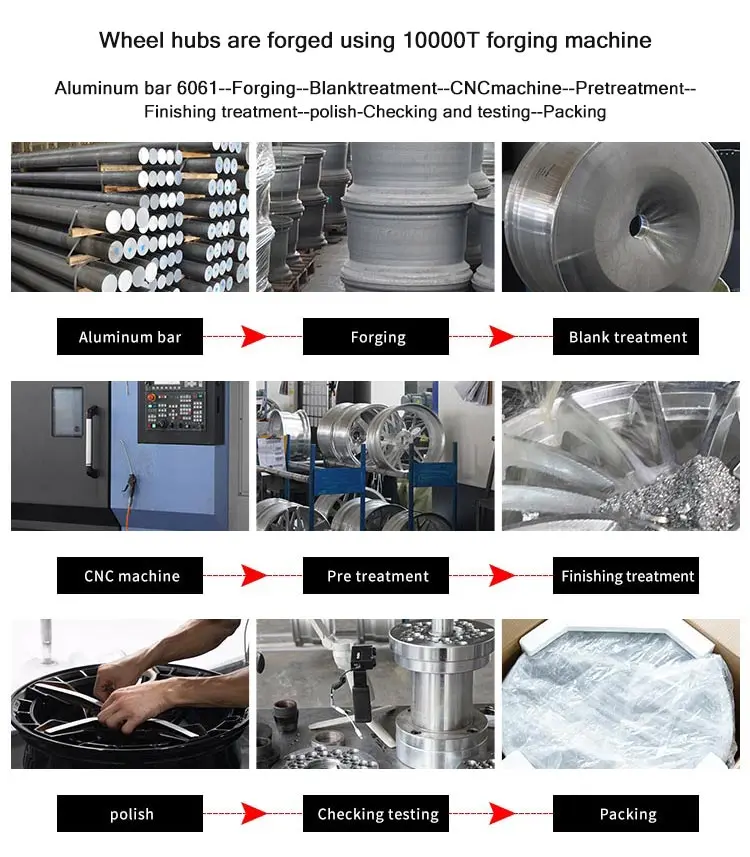 Wheel hubs are forged using 10000T forging machine

Aluminum bar 6061--Forging--Blanktreatment--CNCmachine--Pretreatment--Finishing treatment--polish-Checking and testing--Packing

Aluminum bar

Forging

Blank treatment

CNC machine

Pre treatment

Finishing treatment

polish

Checking testing

Packing