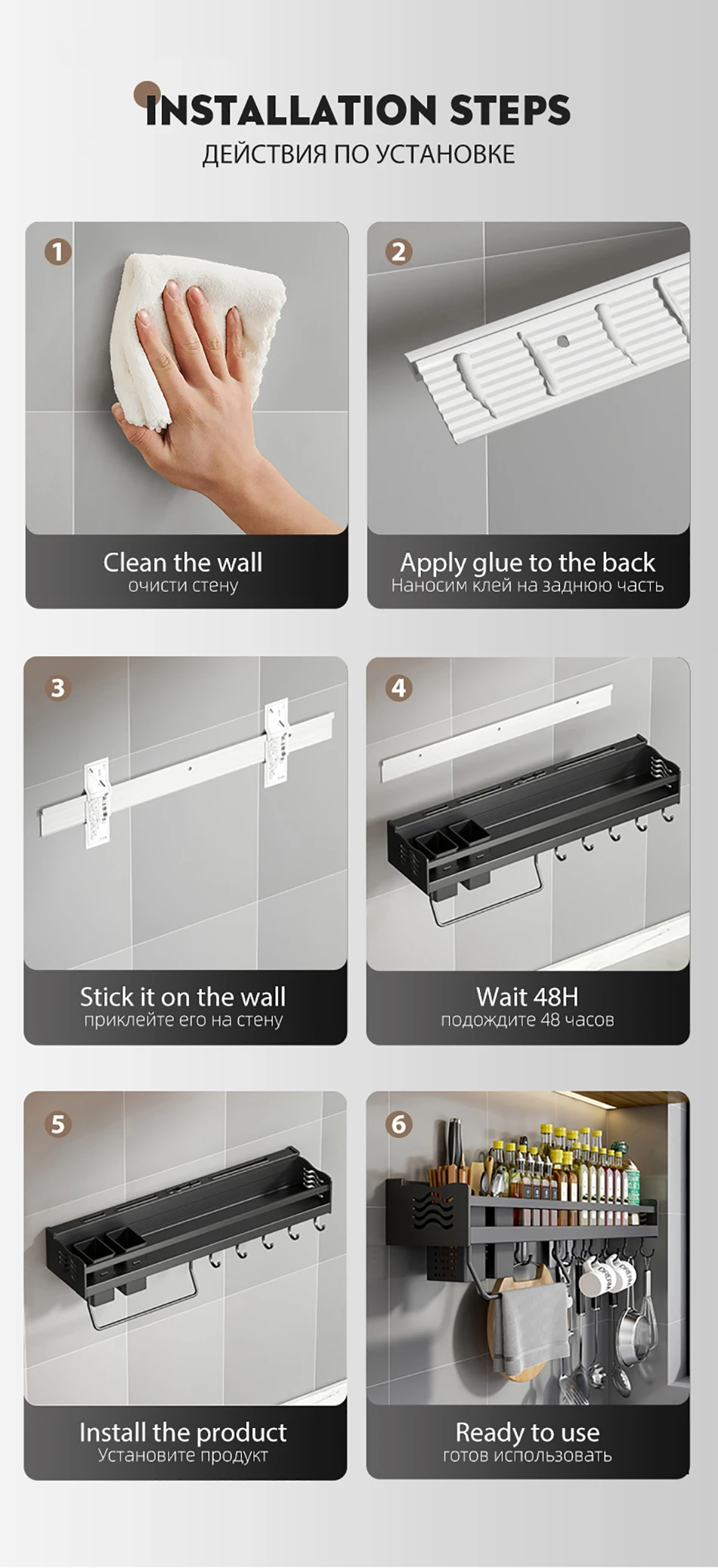 INSTALLATION STEPS
ДЕЙСТВИЯ ПО УСТАНОВКЕ

1
Clean the wall
очисти стену

2
Apply glue to the back
Наносим клей на заднюю часть

3
Stick it on the wall
приклейте его на стену

4
Wait 48H
подождите 48 часов

5
Install the product
Установите продукт

6
Ready to use
готов использовать