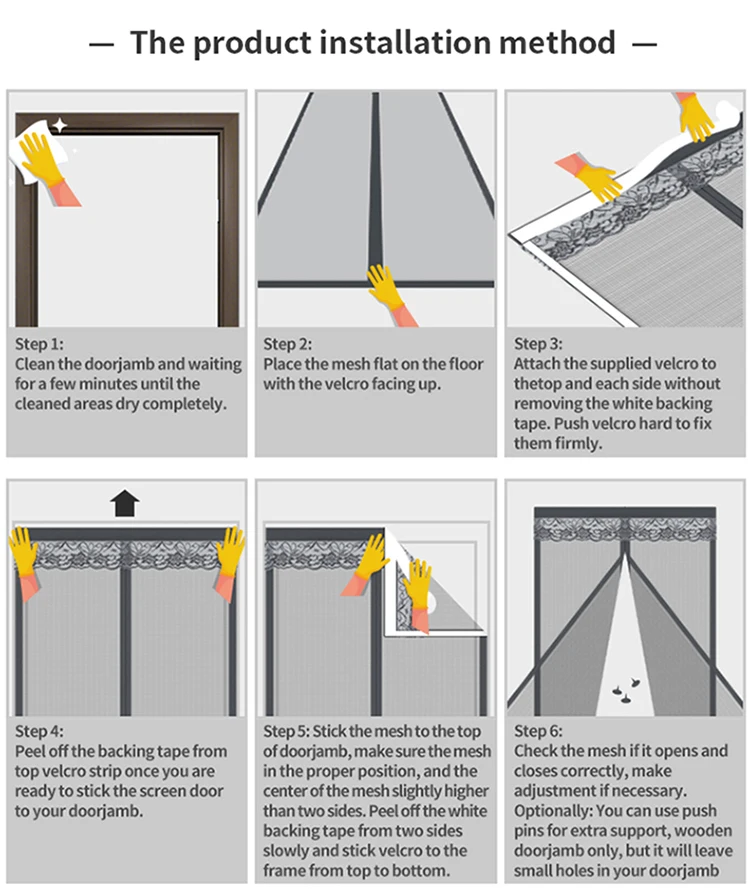 — The product installation method —

Step 1:
Clean the doorjamb and waiting for a few minutes until the cleaned areas dry completely.

Step 2:
Place the mesh flat on the floor with the velcro facing up.

Step 3:
Attach the supplied velcro to thetop and each side without removing the white backing tape. Push velcro hard to fix them firmly.

Step 4:
Peel off the backing tape from top velcro strip once you are ready to stick the screen door to your doorjamb.

Step 5: Stick the mesh to the top of doorjamb, make sure the mesh in the proper position, and the center of the mesh slightly higher than two sides. Peel off the white backing tape from two sides slowly and stick velcro to the frame from top to bottom.

Step 6:
Check the mesh if it opens and closes correctly, make adjustment if necessary. Optionally: You can use push pins for extra support, wooden doorjamb only, but it will leave small holes in your doorjamb