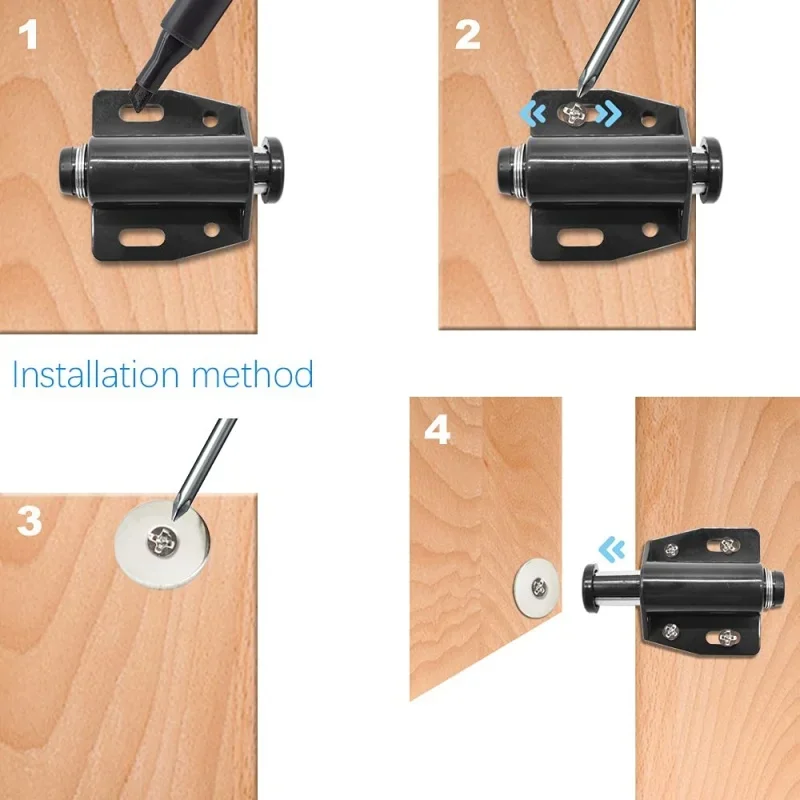 1

2

Installation method

3

4