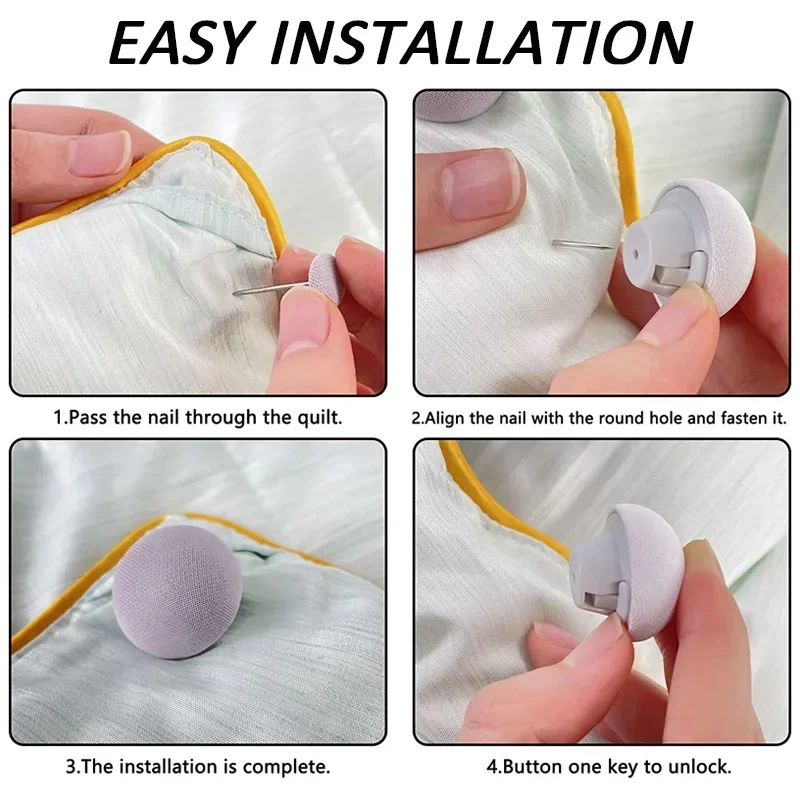 EASY INSTALLATION

1.Pass the nail through the quilt.

2.Align the nail with the round hole and fasten it.

3.The installation is complete.

4.Button one key to unlock.