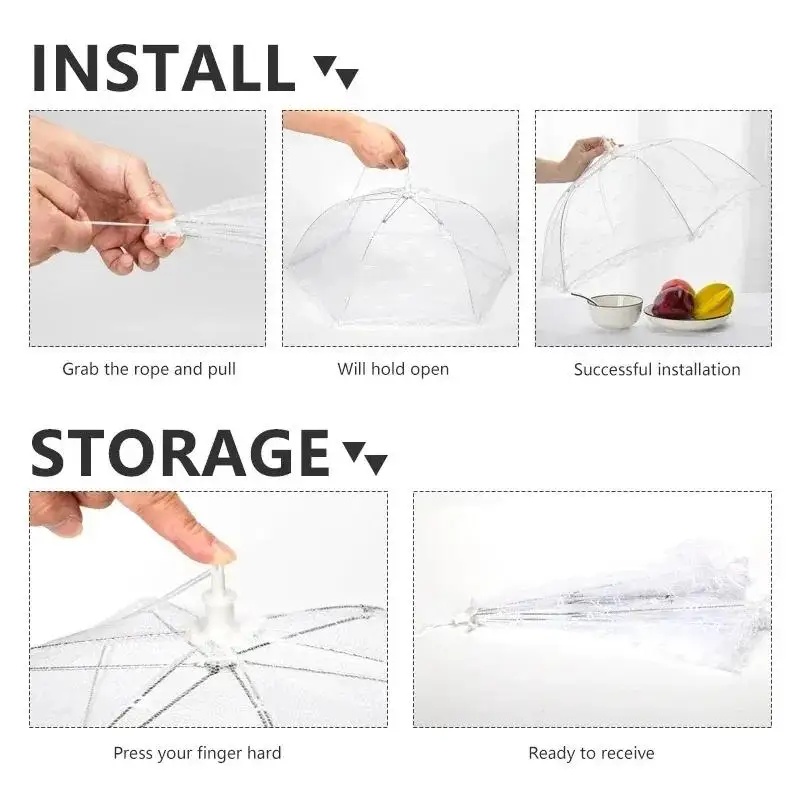 INSTALL

Grab the rope and pull

Will hold open

Successful installation

STORAGE

Press your finger hard

Ready to receive