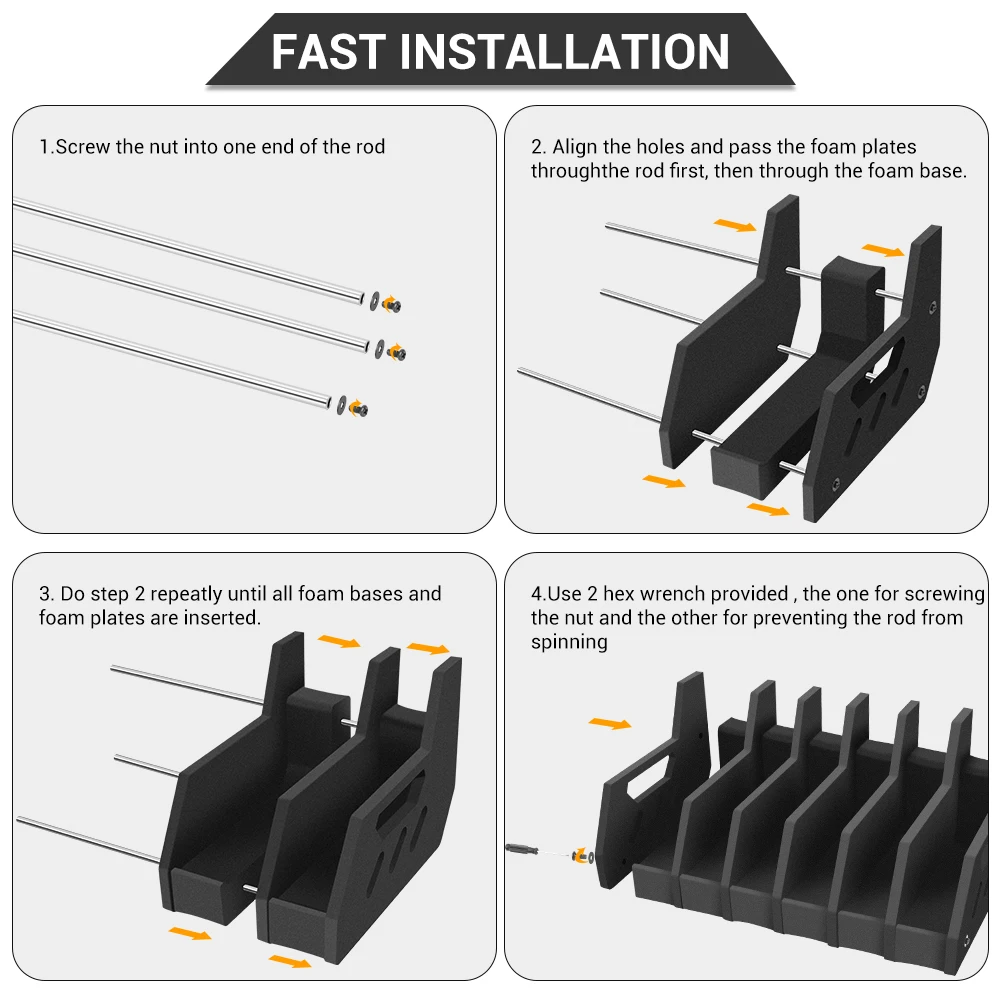 FAST INSTALLATION

1.Screw the nut into one end of the rod

2. Align the holes and pass the foam plates throughthe rod first, then through the foam base.

3. Do step 2 repeatly until all foam bases and foam plates are inserted.

4.Use 2 hex wrench provided , the one for screwing the nut and the other for preventing the rod from spinning