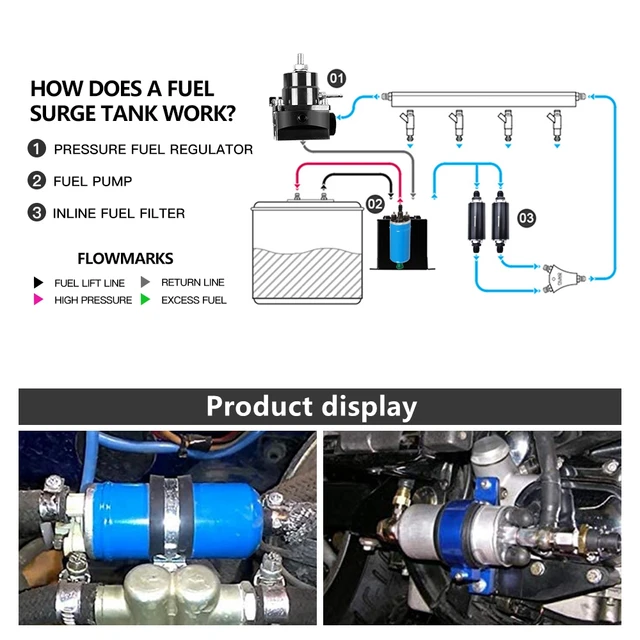 HOW DOES A FUEL SURGE TANK WORK?

1 PRESSURE FUEL REGULATOR

2 FUEL PUMP

3 INLINE FUEL FILTER

FLOWMARKS

FUEL LIFT LINE

RETURN LINE

HIGH PRESSURE

EXCESS FUEL

01

02

03

Product display