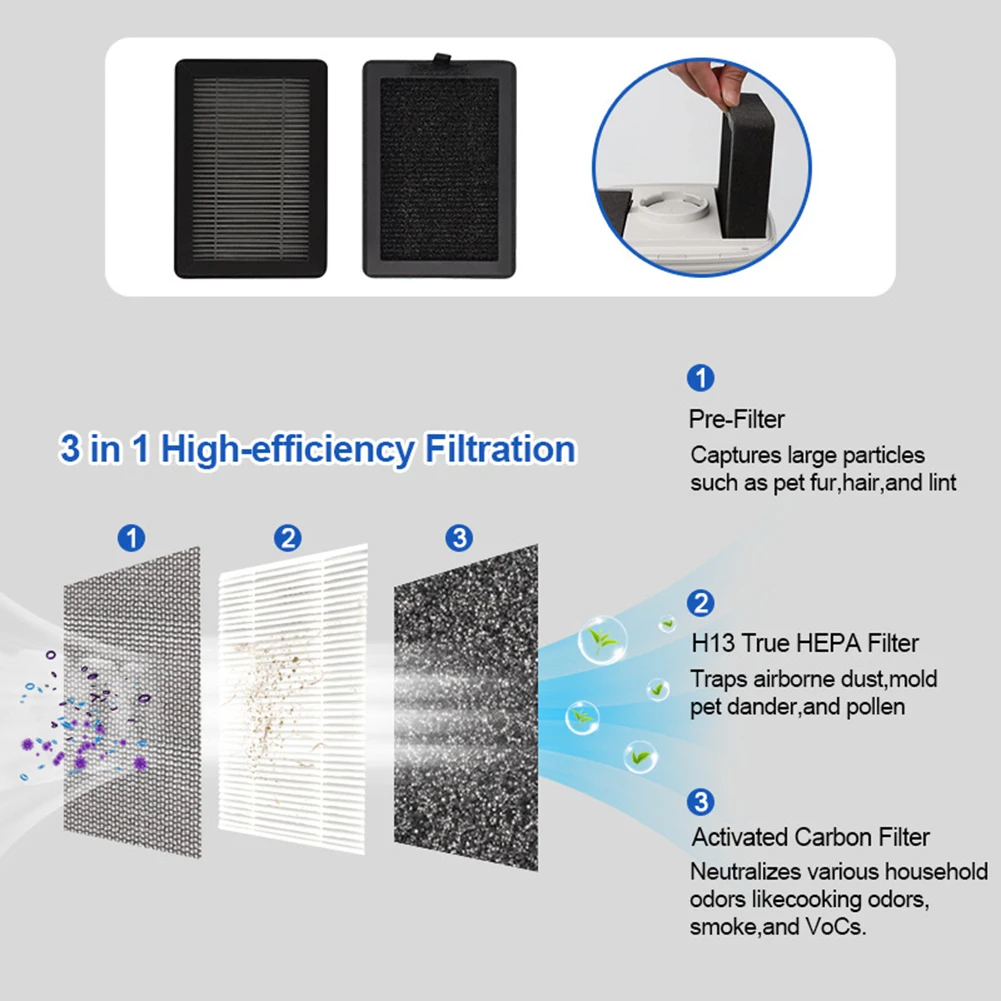 3 in 1 High-efficiency Filtration

1 2 3

1
Pre-Filter
Captures large particles such as pet fur,hair,and lint

2
H13 True HEPA Filter
Traps airborne dust,mold pet dander,and pollen

3
Activated Carbon Filter
Neutralizes various household odors likecooking odors, smoke,and VoCs.