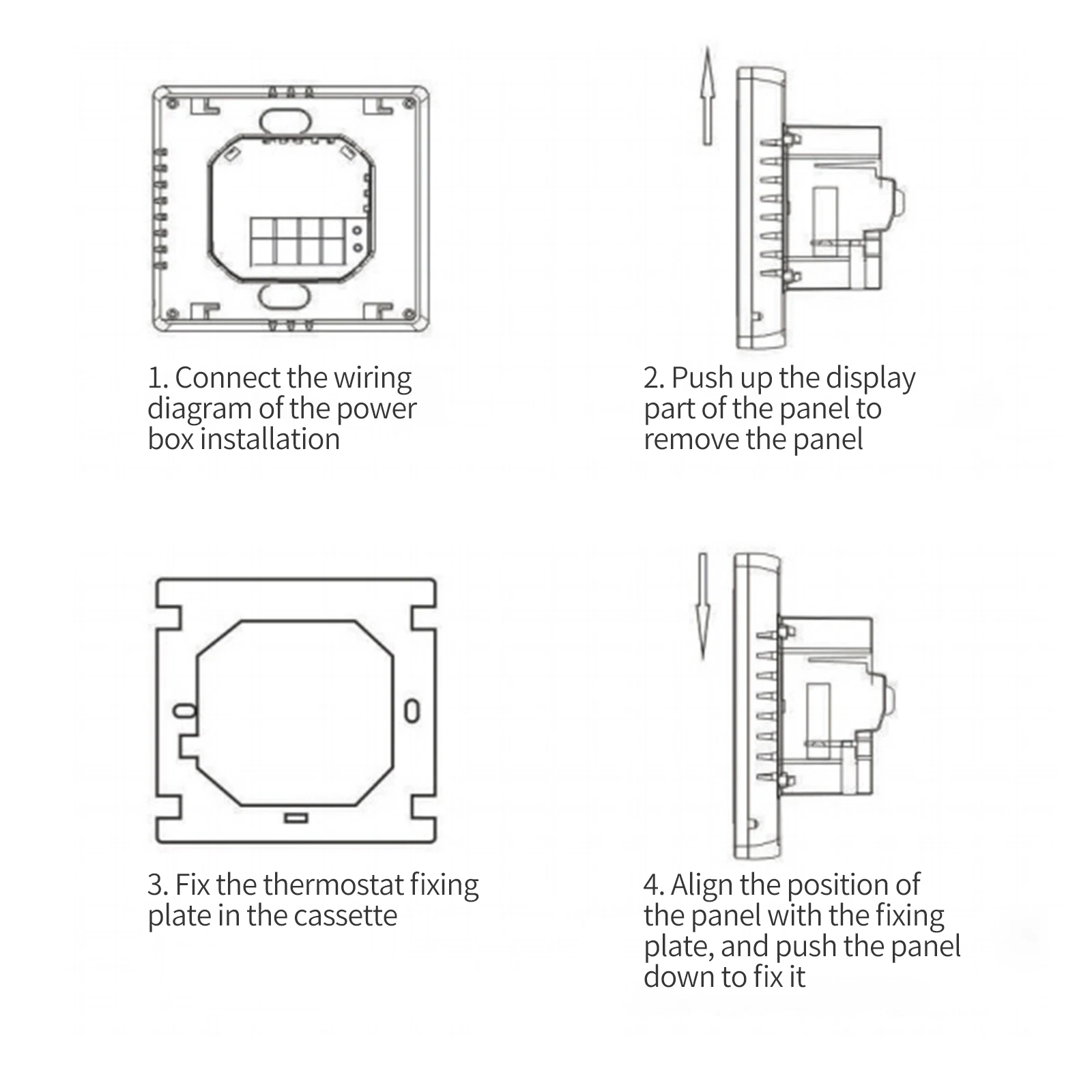 1. Connect the wiring diagram of the power box installation

2. Push up the display part of the panel to remove the panel

3. Fix the thermostat fixing plate in the cassette

4. Align the position of the panel with the fixing plate, and push the panel down to fix it