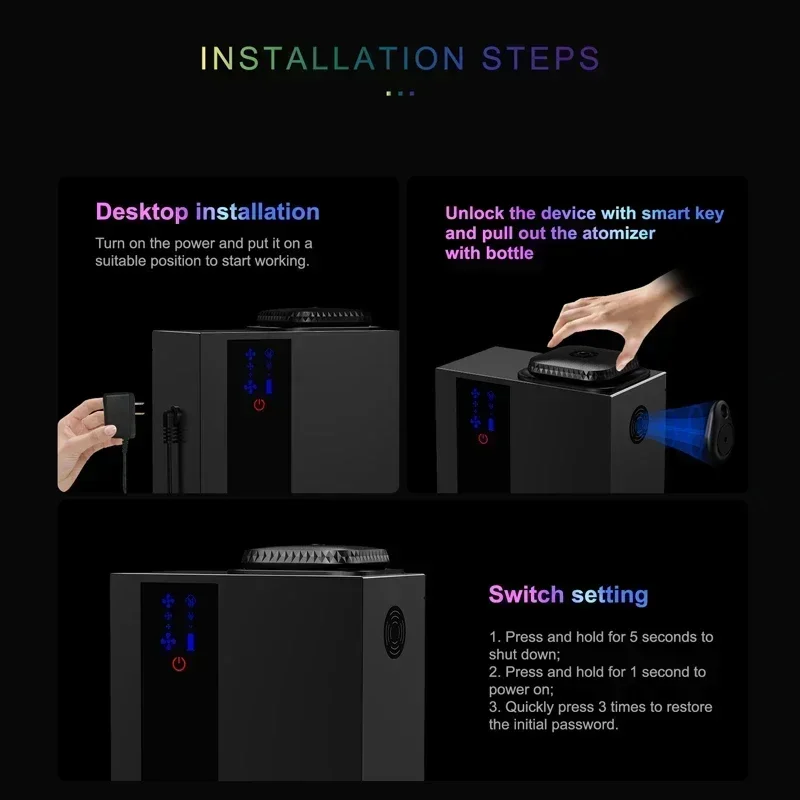 INSTALLATION STEPS

Desktop installation

Turn on the power and put it on a suitable position to start working.

Unlock the device with smart key and pull out the atomizer with bottle

Switch setting

1. Press and hold for 5 seconds to shut down;
2. Press and hold for 1 second to power on;
3. Quickly press 3 times to restore the initial password.