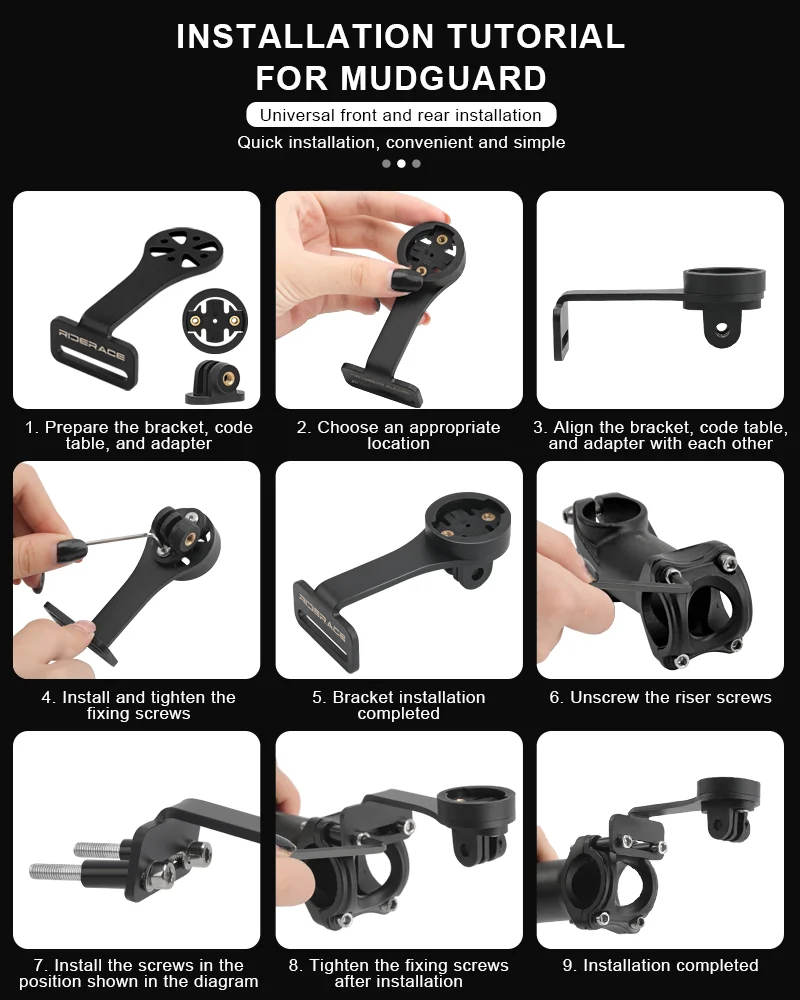 INSTALLATION TUTORIAL FOR MUDGUARD

Universal front and rear installation

Quick installation, convenient and simple

RIDERACE

1. Prepare the bracket, code table, and adapter

2. Choose an appropriate location

3. Align the bracket, code table, and adapter with each other

4. Install and tighten the fixing screws

RIDERACE

5. Bracket installation completed

6. Unscrew the riser screws

7. Install the screws in the position shown in the diagram

8. Tighten the fixing screws after installation

9. Installation completed