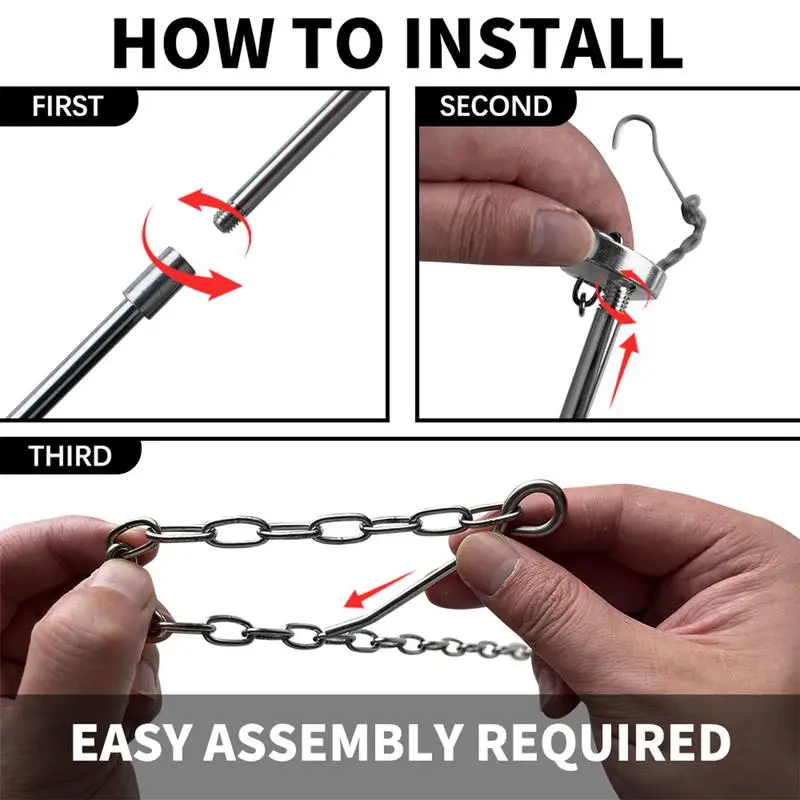 HOW TO INSTALL

FIRST

SECOND

THIRD

EASY ASSEMBLY REQUIRED