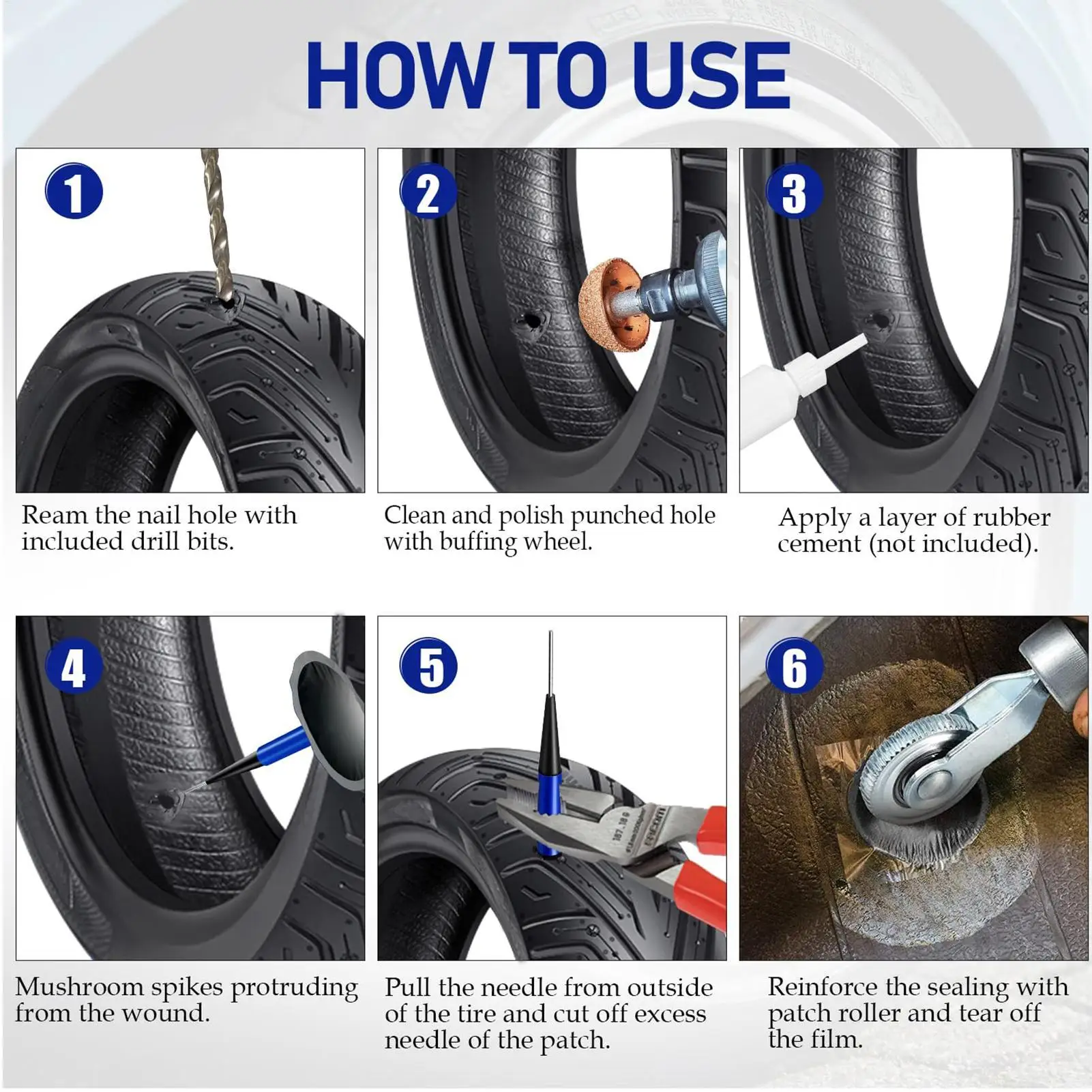 HOW TO USE

1

Ream the nail hole with included drill bits.

2

Clean and polish punched hole with buffing wheel.

3

Apply a layer of rubber cement (not included).

4

Mushroom spikes protruding from the wound.

5

Pull the needle from outside of the tire and cut off excess needle of the patch.

6

Reinforce the sealing with patch roller and tear off the film.