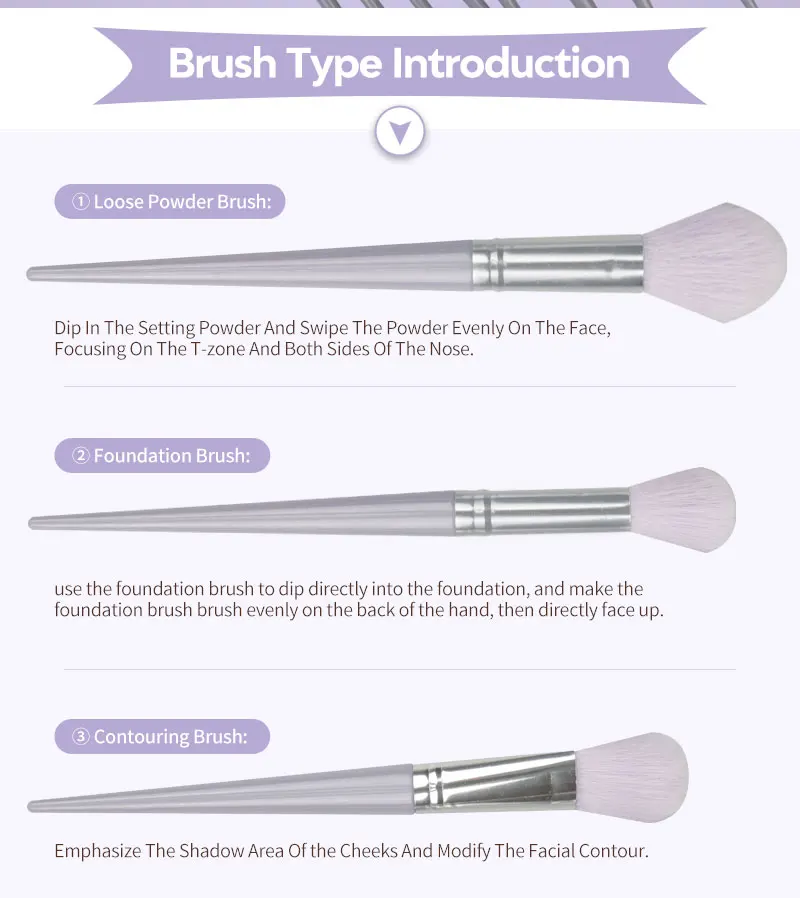 Brush Type Introduction

① Loose Powder Brush:

Dip In The Setting Powder And Swipe The Powder Evenly On The Face, Focusing On The T-zone And Both Sides Of The Nose.

② Foundation Brush:

use the foundation brush to dip directly into the foundation, and make the foundation brush brush evenly on the back of the hand, then directly face up.

③ Contouring Brush:

Emphasize The Shadow Area Of the Cheeks And Modify The Facial Contour.