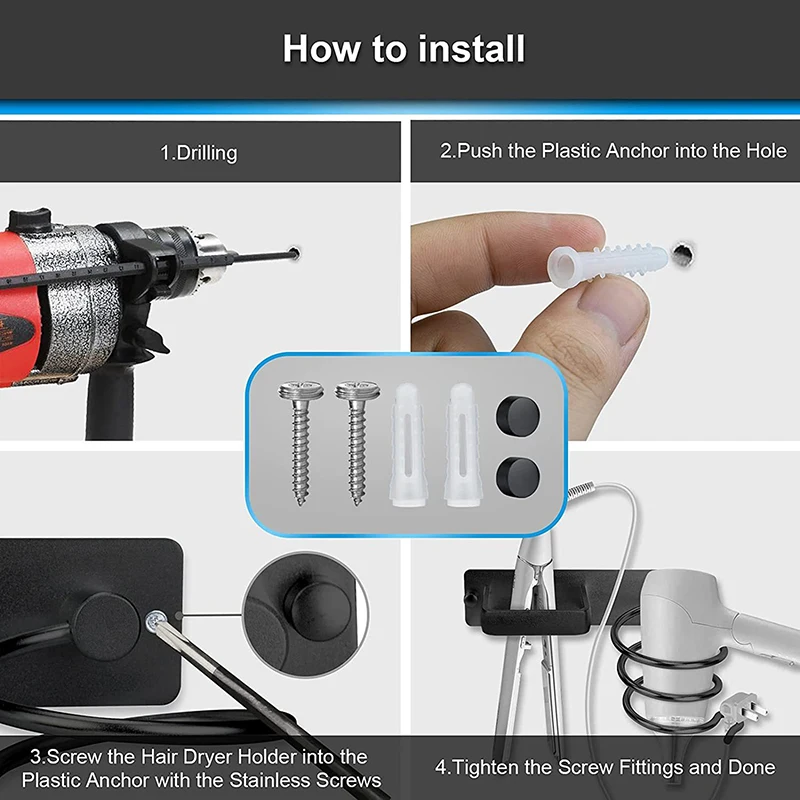 How to install

1.Drilling

2.Push the Plastic Anchor into the Hole

3.Screw the Hair Dryer Holder into the Plastic Anchor with the Stainless Screws

4.Tighten the Screw Fittings and Done