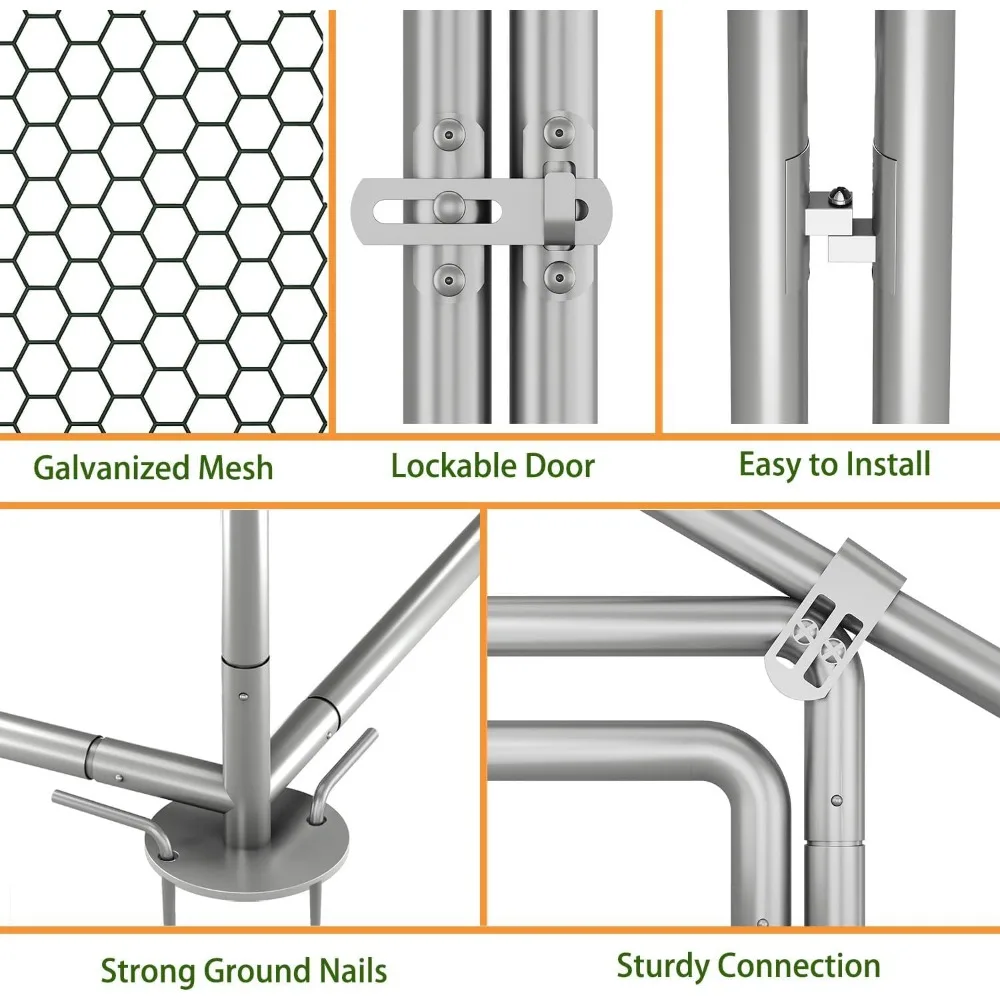 Galvanized Mesh

Lockable Door

Easy to Install

Strong Ground Nails

Sturdy Connection