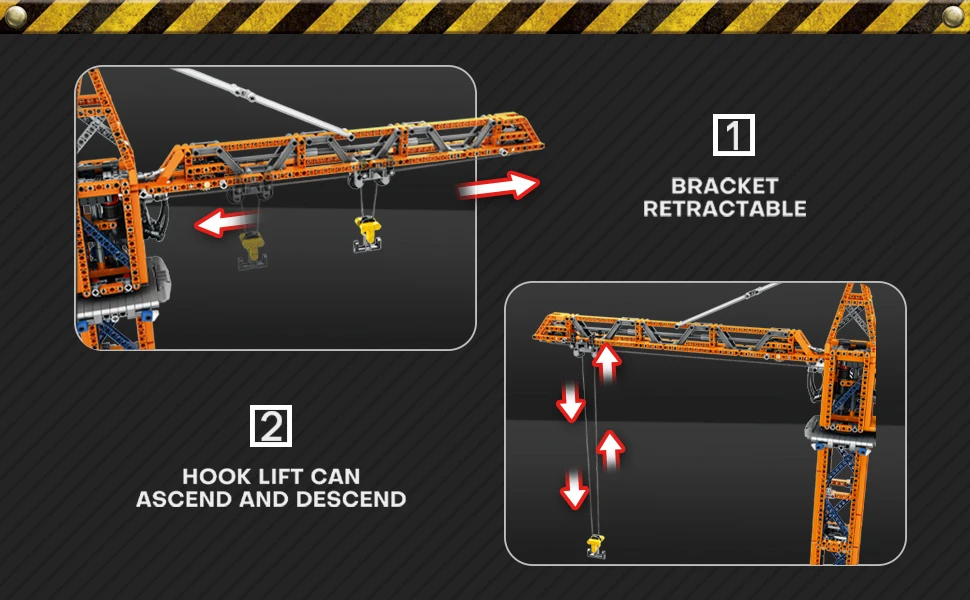 1

BRACKET RETRACTABLE

2

HOOK LIFT CAN ASCEND AND DESCEND