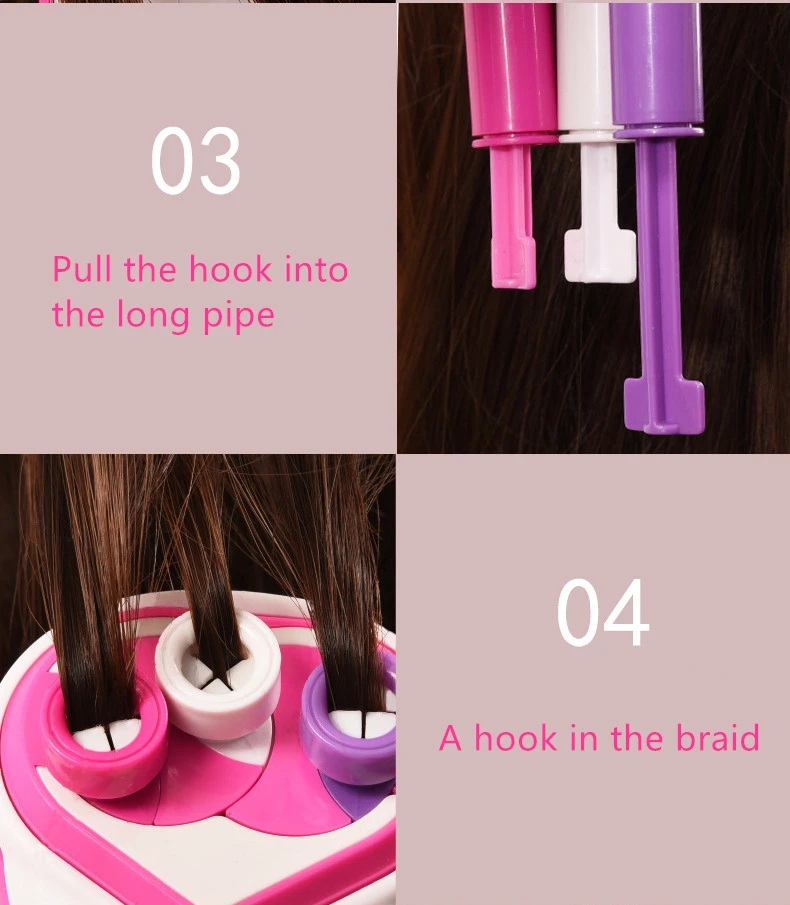 03

Pull the hook into the long pipe

04

A hook in the braid